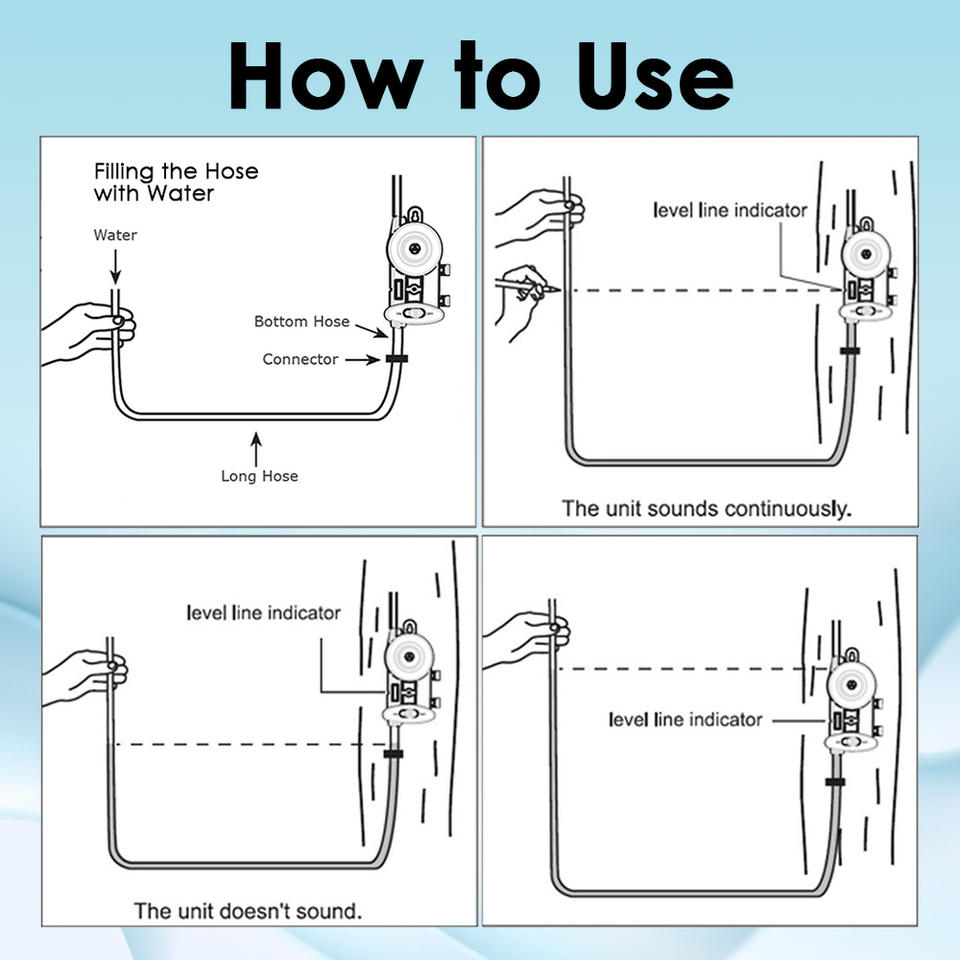 How to Use

Filling the Hose with Water

Water

Bottom Hose

Connector

Long Hose

level line indicator

The unit sounds continuously.

level line indicator

The unit doesn't sound.

level line indicator