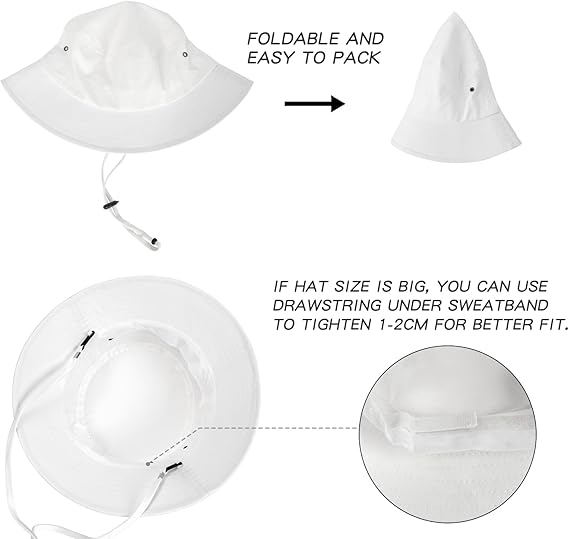 FOLDABLE AND EASY TO PACK

IF HAT SIZE IS BIG, YOU CAN USE DRAWSTRING UNDER SWEATBAND TO TIGHTEN 1-2CM FOR BETTER FIT.