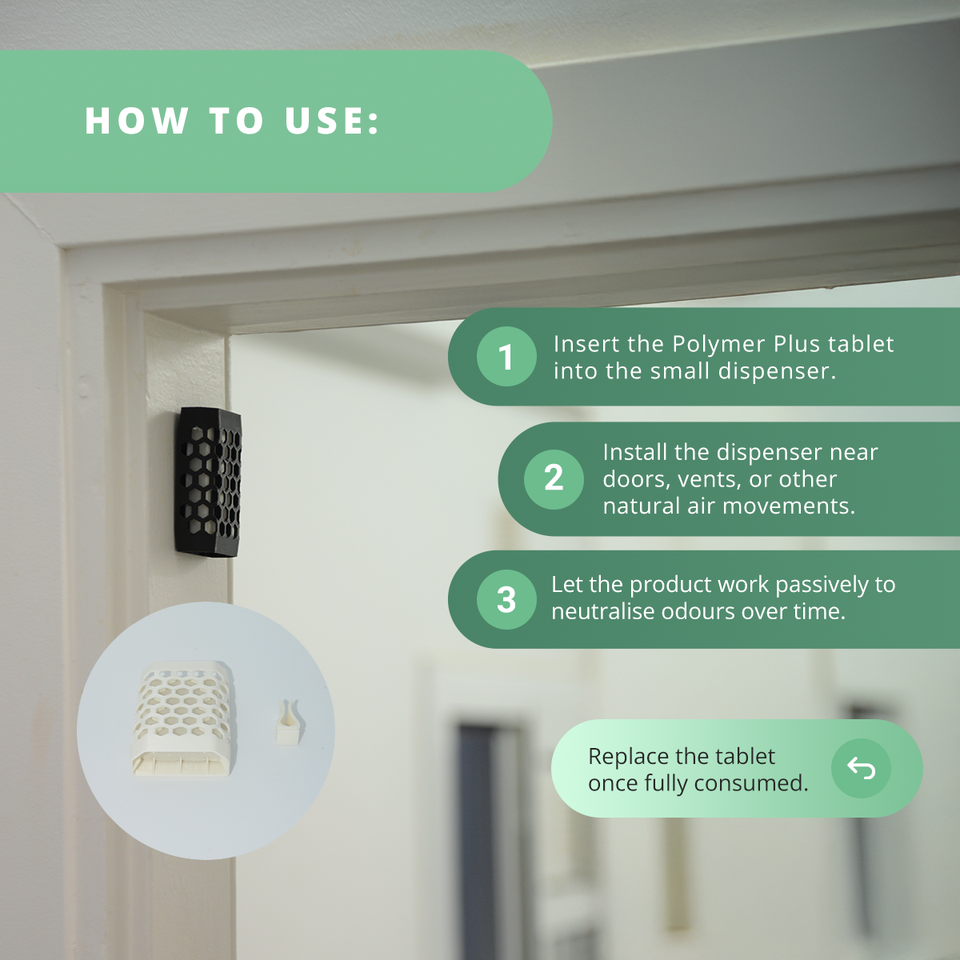 HOW TO USE:

1 Insert the Polymer Plus tablet into the small dispenser.

2 Install the dispenser near doors, vents, or other natural air movements.

3 Let the product work passively to neutralise odours over time.

Replace the tablet once fully consumed.