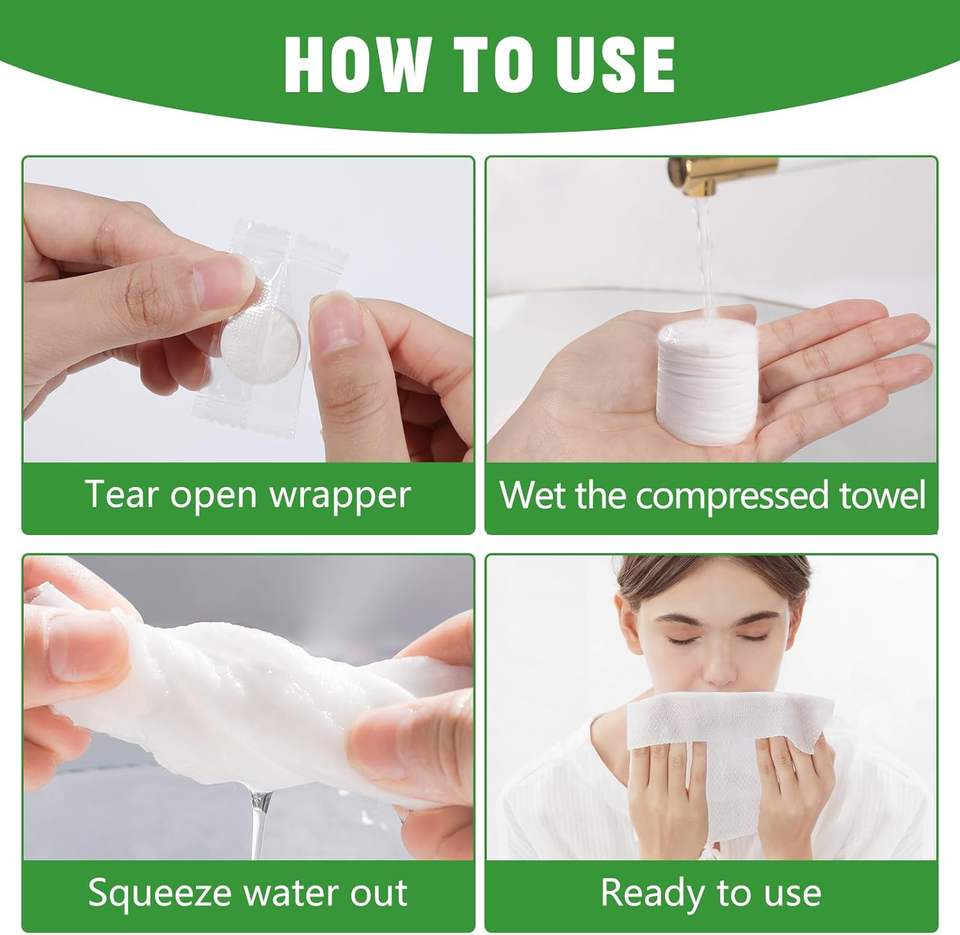 HOW TO USE

Tear open wrapper

Wet the compressed towel

Squeeze water out

Ready to use