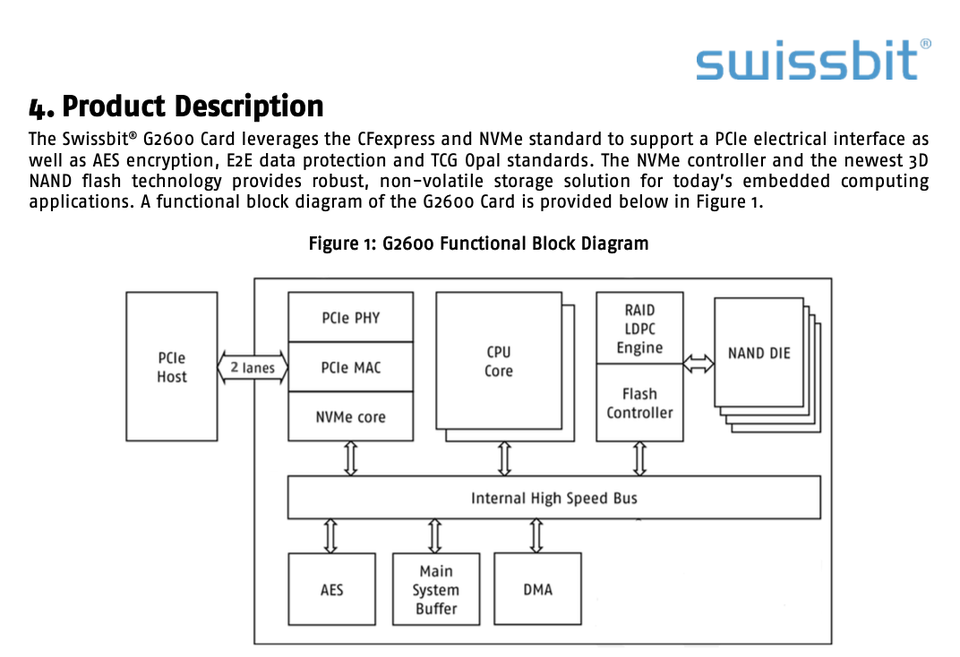 swissbit®

4. Product Description

The Swissbit® G2600 Card leverages the CFexpress and NVMe standard to support a PCIe electrical interface as well as AES encryption, E2E data protection and TCG Opal standards. The NVMe controller and the newest 3D NAND flash technology provides robust, non-volatile storage solution for today's embedded computing applications. A functional block diagram of the G2600 Card is provided below in Figure 1.

Figure 1: G2600 Functional Block Diagram

PCIe Host

2 lanes

PCIe PHY

PCIe MAC

NVMe core

CPU Core

RAID LDPC Engine

Flash Controller

NAND DIE

Internal High Speed Bus

AES

Main System Buffer

DMA