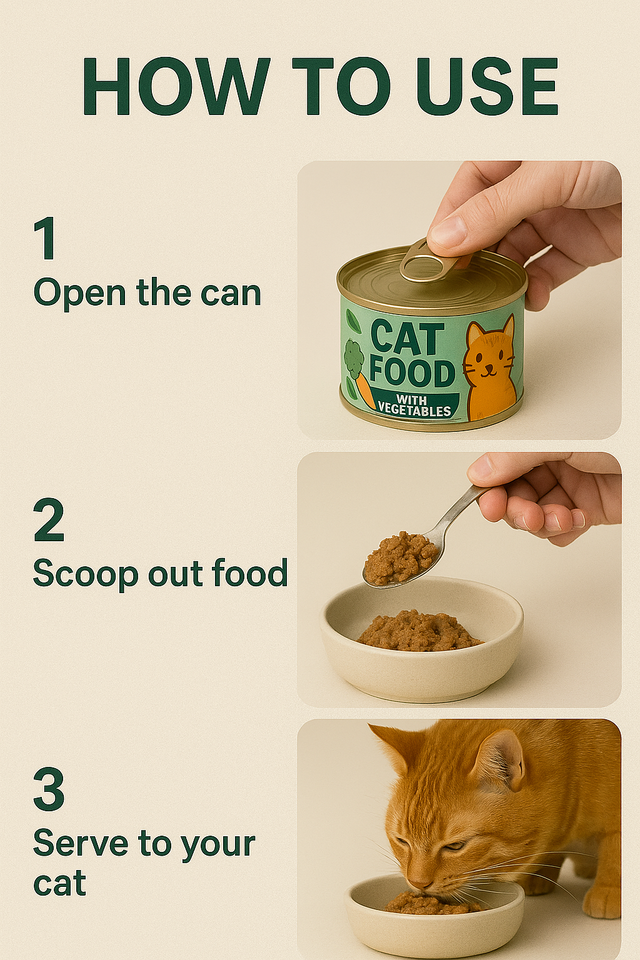 HOW TO USE

1
Open the can

CAT FOOD
WITH VEGETABLES

2
Scoop out food

3
Serve to your cat