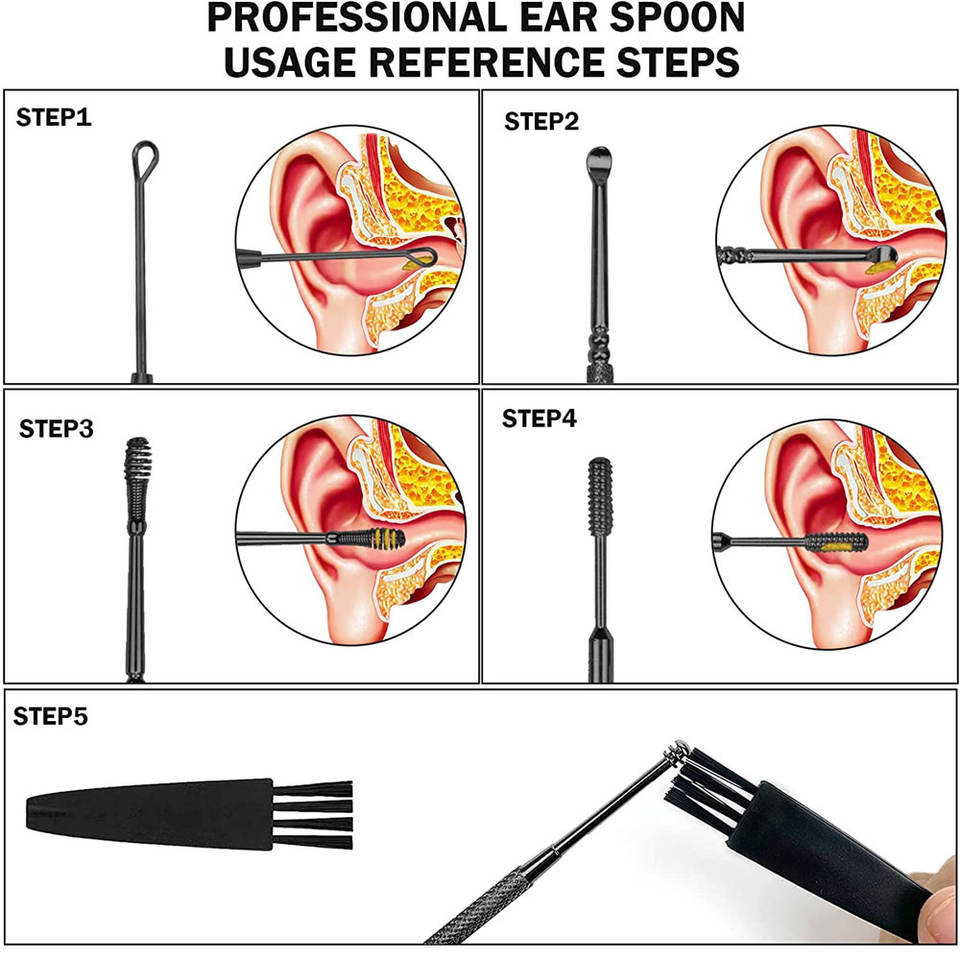 PROFESSIONAL EAR SPOON USAGE REFERENCE STEPS

STEP1

STEP2

STEP3

STEP4

STEP5