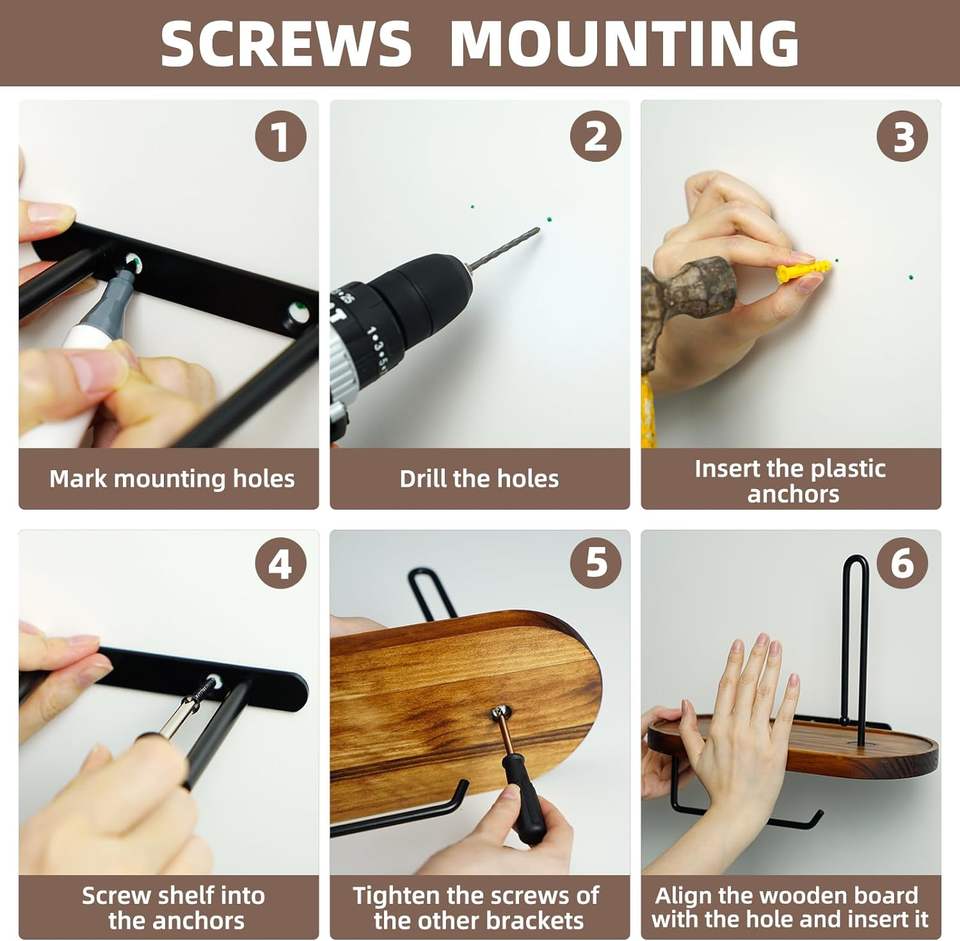 SCREWS MOUNTING

1

Mark mounting holes

2

Drill the holes

3

Insert the plastic anchors

4

Screw shelf into the anchors

5

Tighten the screws of the other brackets

6

Align the wooden board with the hole and insert it