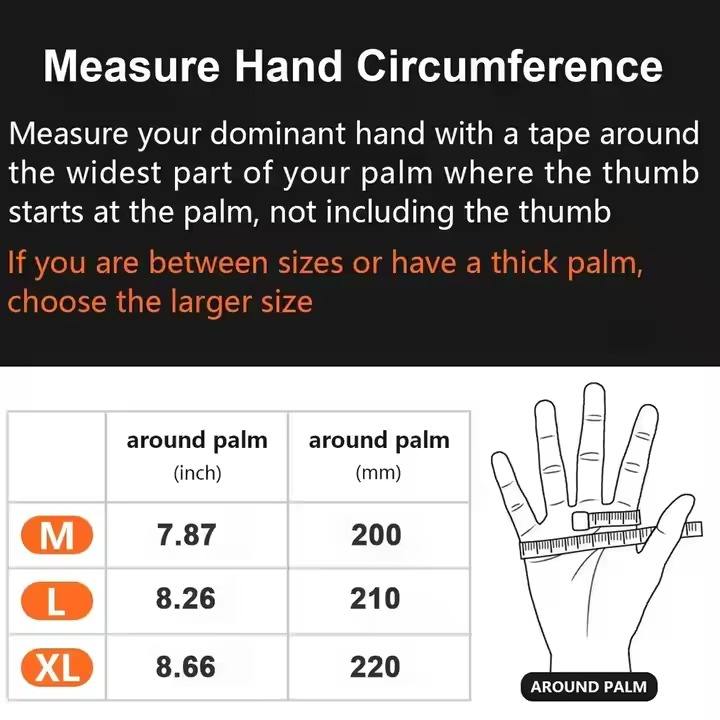 Measure Hand Circumference

Measure your dominant hand with a tape around the widest part of your palm where the thumb starts at the palm, not including the thumb

If you are between sizes or have a thick palm, choose the larger size

| | around palm (inch) | around palm (mm) |
|---|---|---|
| M | 7.87 | 200 |
| L | 8.26 | 210 |
| XL | 8.66 | 220 |

AROUND PALM