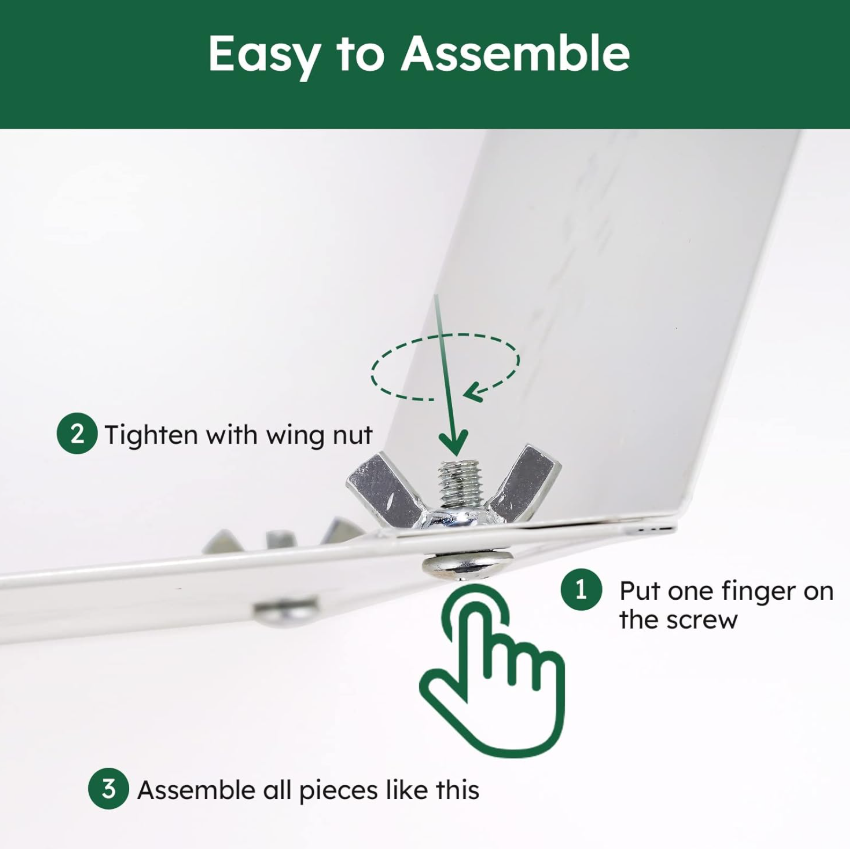 Easy to Assemble

2 Tighten with wing nut

1 Put one finger on the screw

3 Assemble all pieces like this