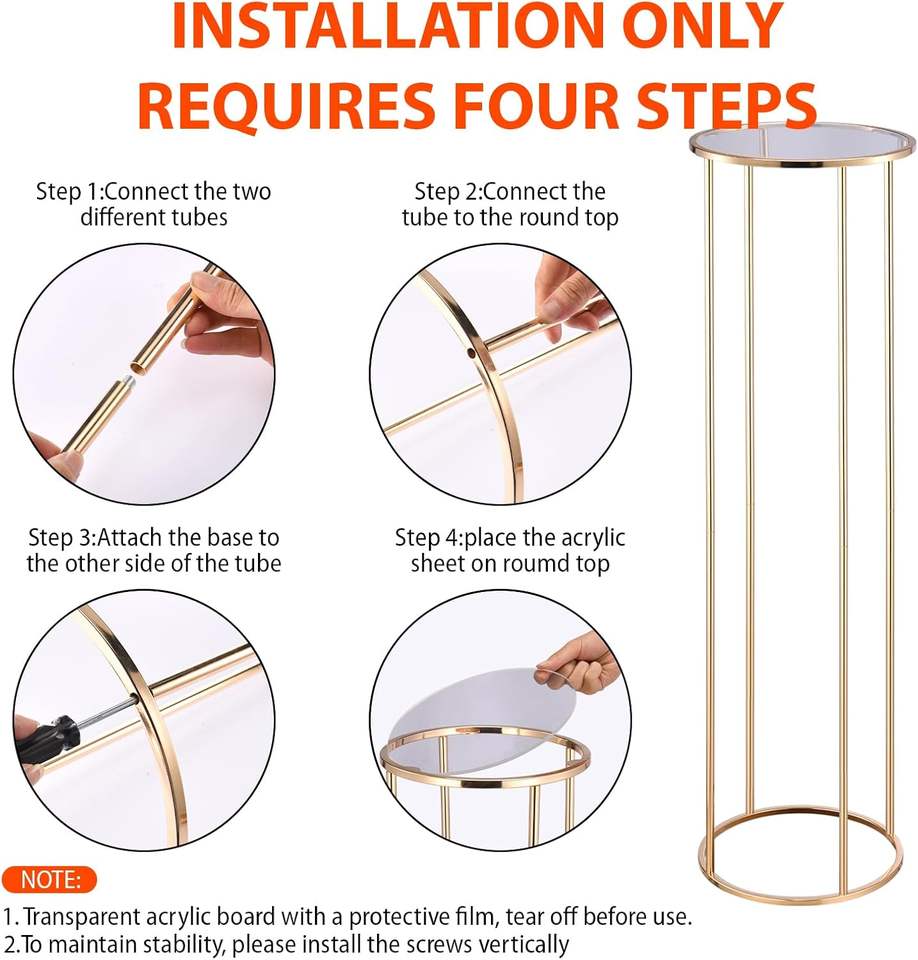 INSTALLATION ONLY REQUIRES FOUR STEPS

Step 1:Connect the two different tubes

Step 2:Connect the tube to the round top

Step 3:Attach the base to the other side of the tube

Step 4:place the acrylic sheet on roumd top

NOTE:

1. Transparent acrylic board with a protective film, tear off before use.
2.To maintain stability, please install the screws vertically