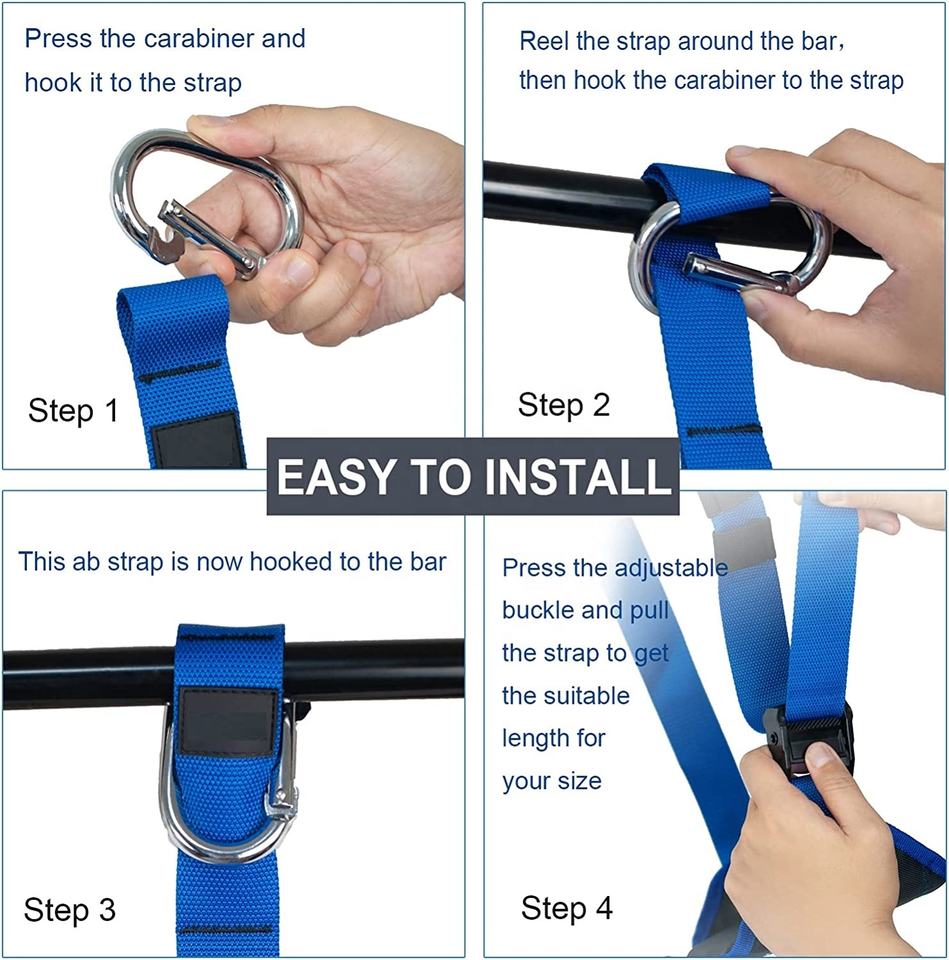 Press the carabiner and hook it to the strap

Step 1

Reel the strap around the bar, then hook the carabiner to the strap

Step 2

EASY TO INSTALL

This ab strap is now hooked to the bar

Step 3

Press the adjustable buckle and pull the strap to get the suitable length for your size

Step 4