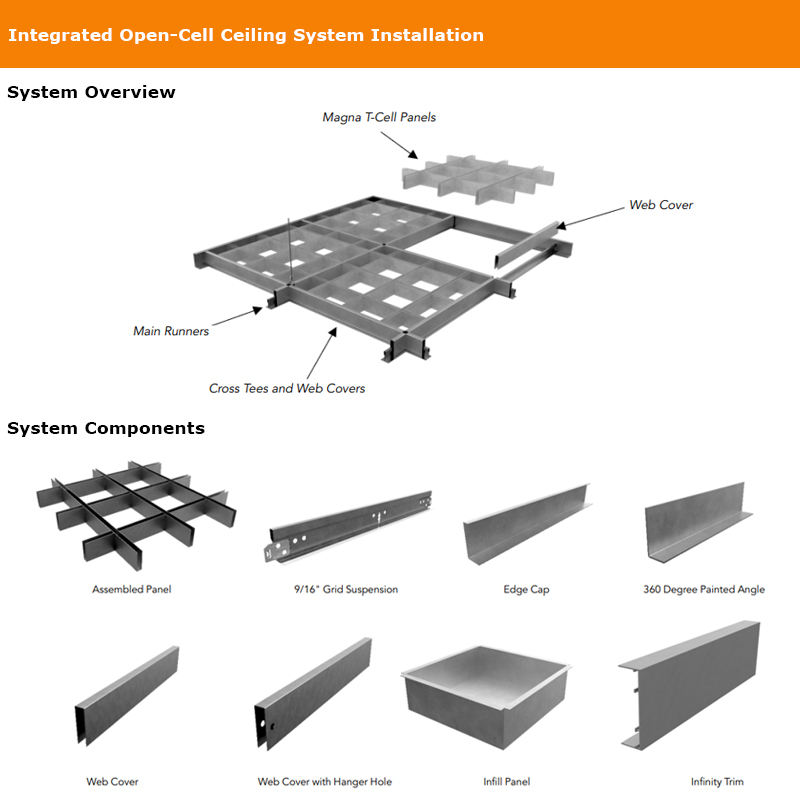 Integrated Open-Cell Ceiling System Installation

System Overview

Magna T-Cell Panels

Web Cover

Main Runners

Cross Tees and Web Covers

System Components

Assembled Panel

9/16" Grid Suspension

Edge Cap

360 Degree Painted Angle

Web Cover

Web Cover with Hanger Hole

Infill Panel

Infinity Trim