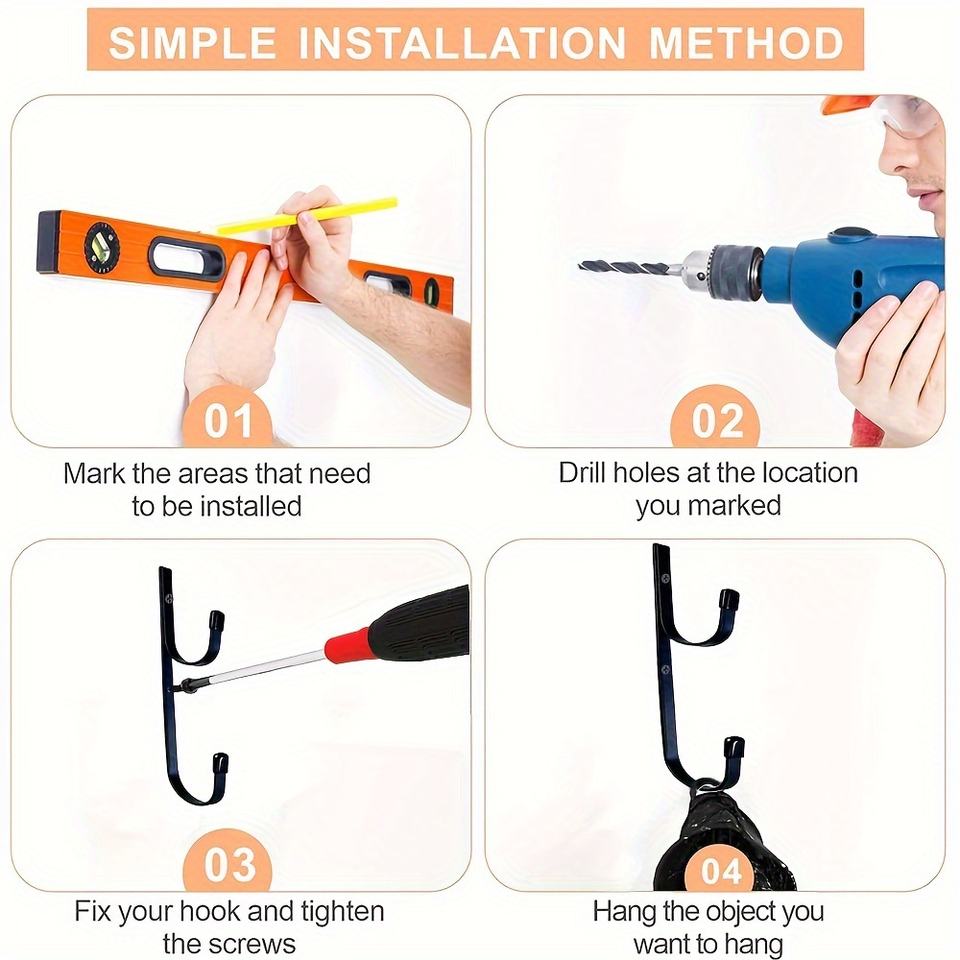 SIMPLE INSTALLATION METHOD

01
Mark the areas that need to be installed

02
Drill holes at the location you marked

03
Fix your hook and tighten the screws

04
Hang the object you want to hang