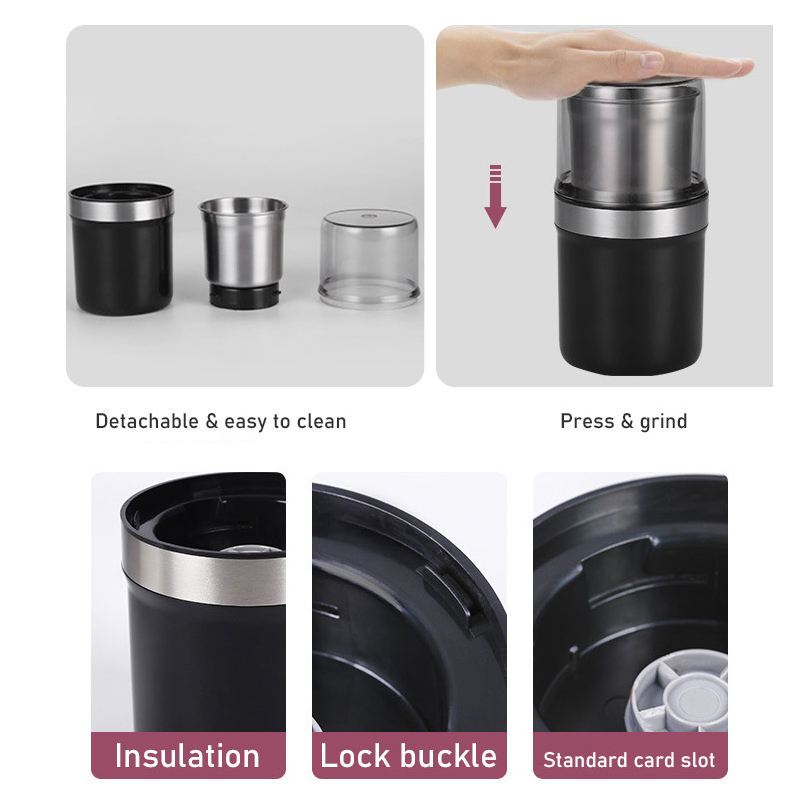 Detachable & easy to clean

Press & grind

Insulation

Lock buckle

Standard card slot