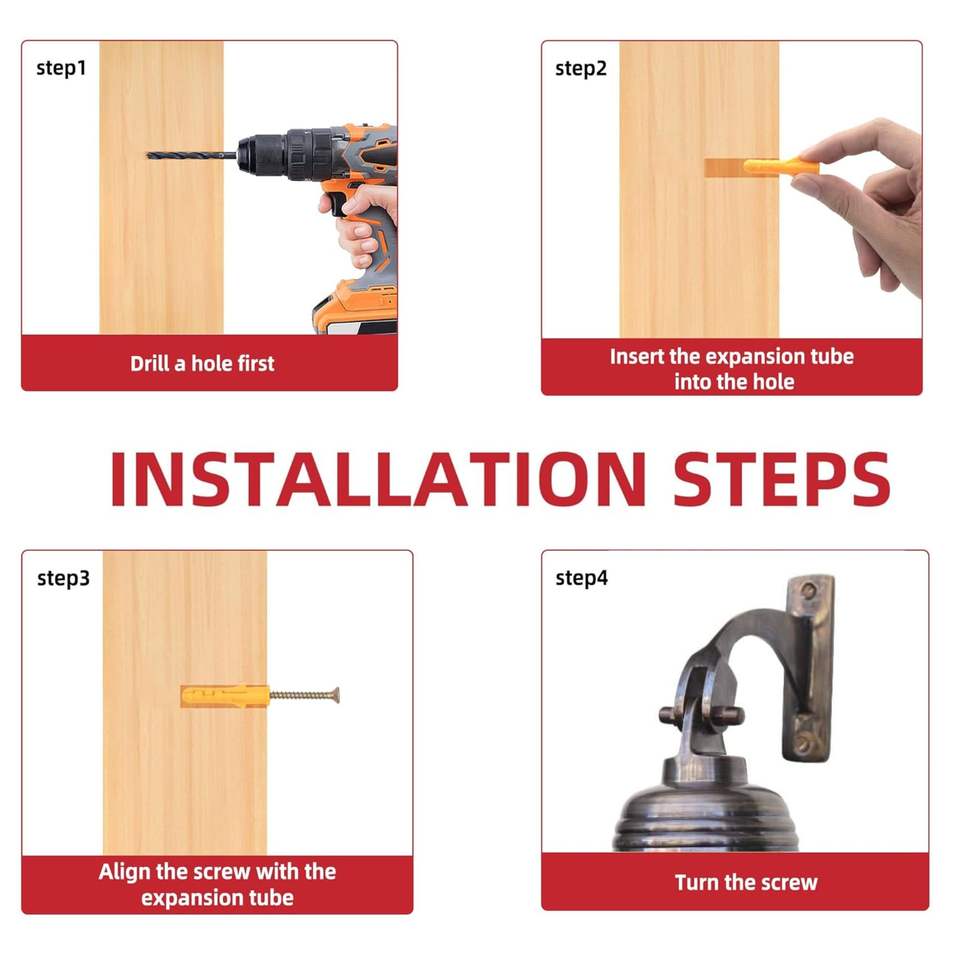 step1

Drill a hole first

step2

Insert the expansion tube into the hole

INSTALLATION STEPS

step3

Align the screw with the expansion tube

step4

Turn the screw