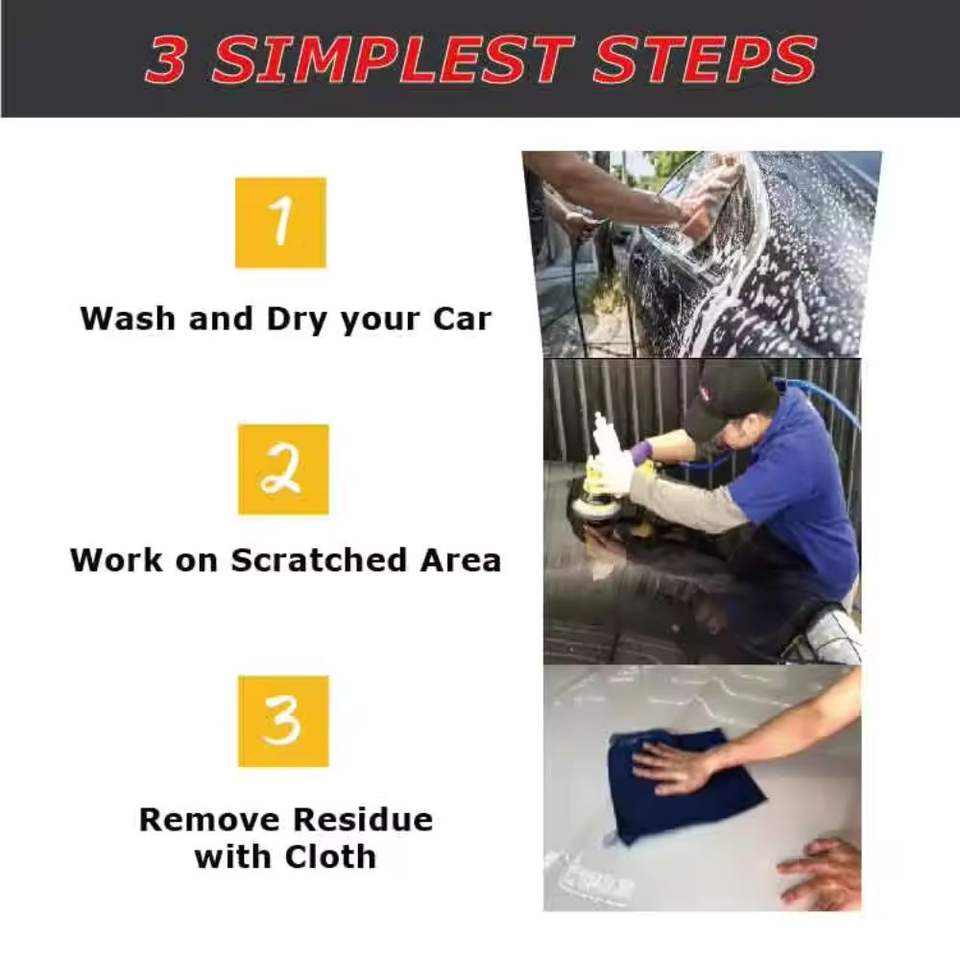 3 SIMPLEST STEPS

1

Wash and Dry your Car

2

Work on Scratched Area

3

Remove Residue with Cloth