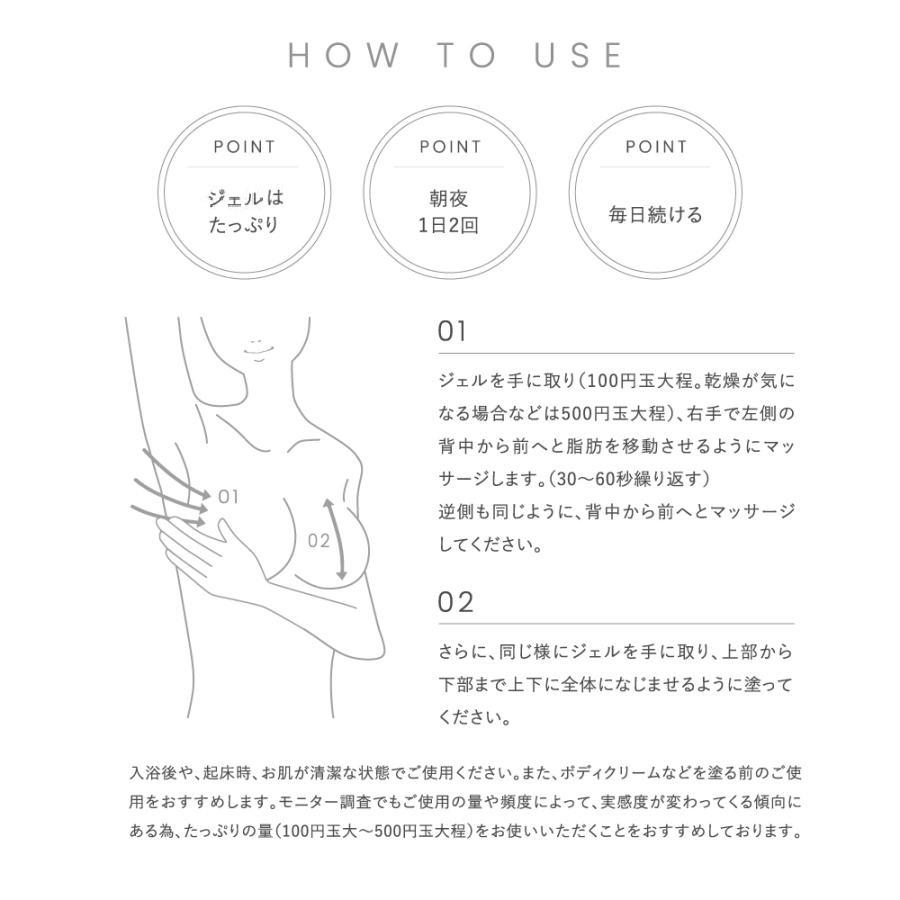 HOW TO USE

POINT
ジェルは
たっぷり

POINT
朝夜
1日2回

POINT
毎日続ける

01

02

01

ジェルを手に取り(100円玉大程。乾燥が気になる場合などは500円玉大程)、右手で左側の背中から前へと脂肪を移動させるようにマッサージします。(30〜60秒繰り返す)
逆側も同じように、背中から前へとマッサージしてください。

02

さらに、同じ様にジェルを手に取り、上部から下部まで上下に全体になじませるように塗ってください。

入浴後や、起床時、お肌が清潔な状態でご使用ください。また、ボディクリームなどを塗る前のご使用をおすすめします。モニター調査でもご使用の量や頻度によって、実感度が変わってくる傾向にある為、たっぷりの量(100円玉大〜500円玉大程)をお使いいただくことをおすすめしております。