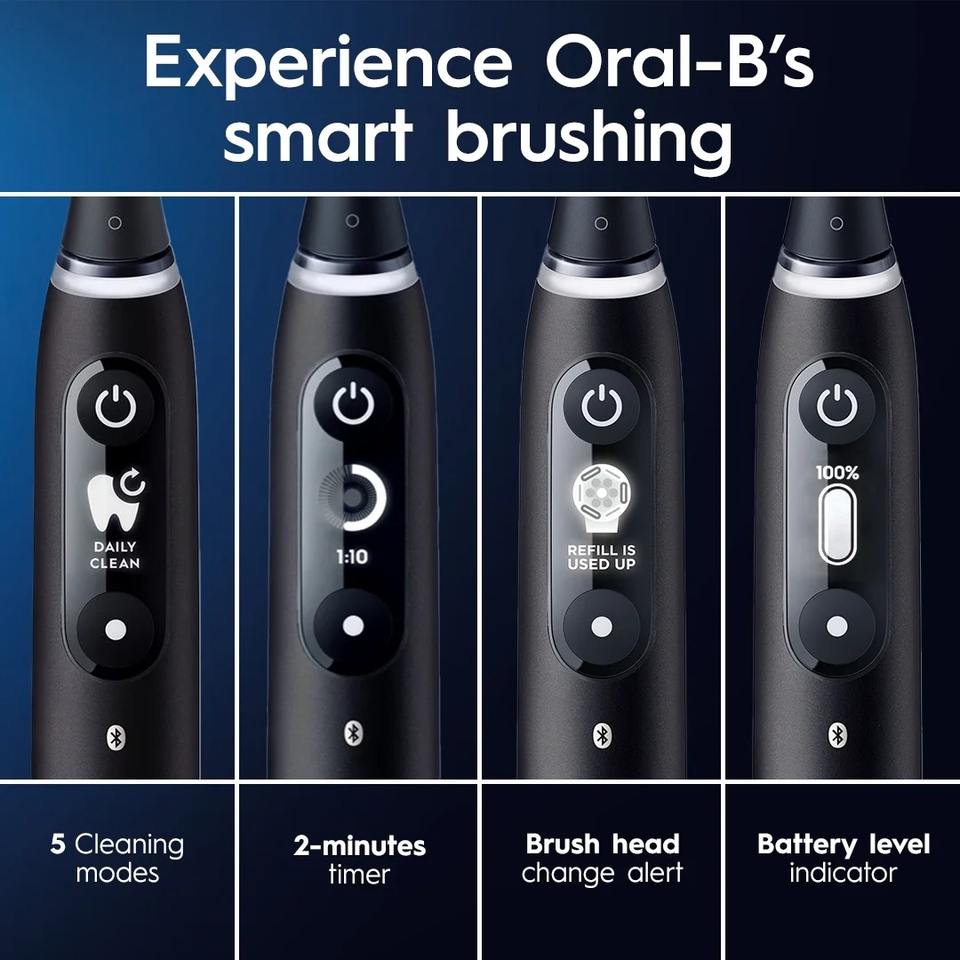 Experience Oral-B's smart brushing

DAILY CLEAN

1:10

REFILL IS USED UP

100%

5 Cleaning modes

2-minutes timer

Brush head change alert

Battery level indicator