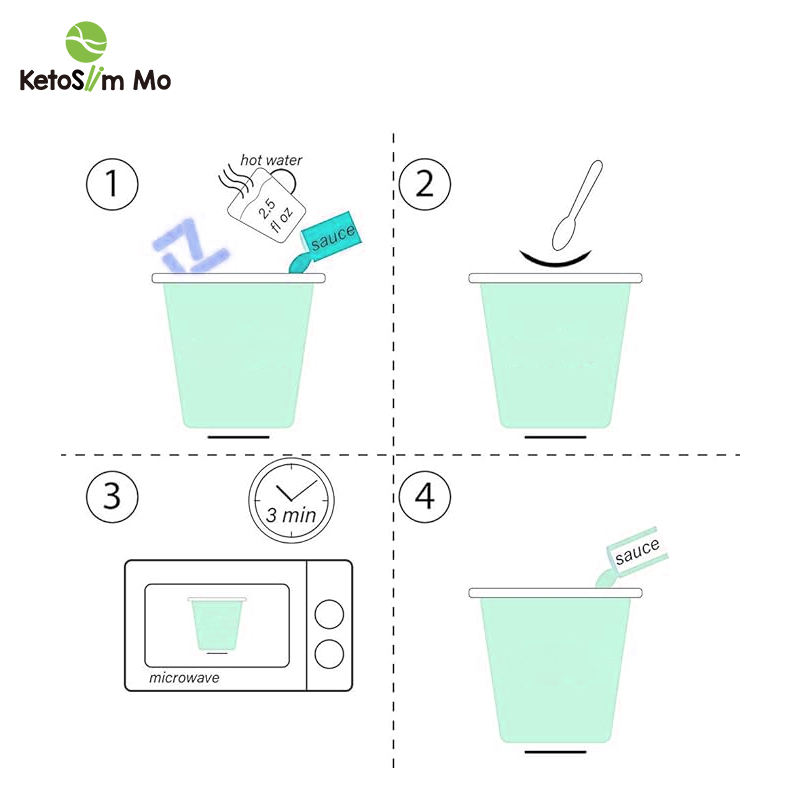 KetoSlim Mo

1
hot water
2.5 fl oz
sauce

2

3
3 min
microwave

4
sauce