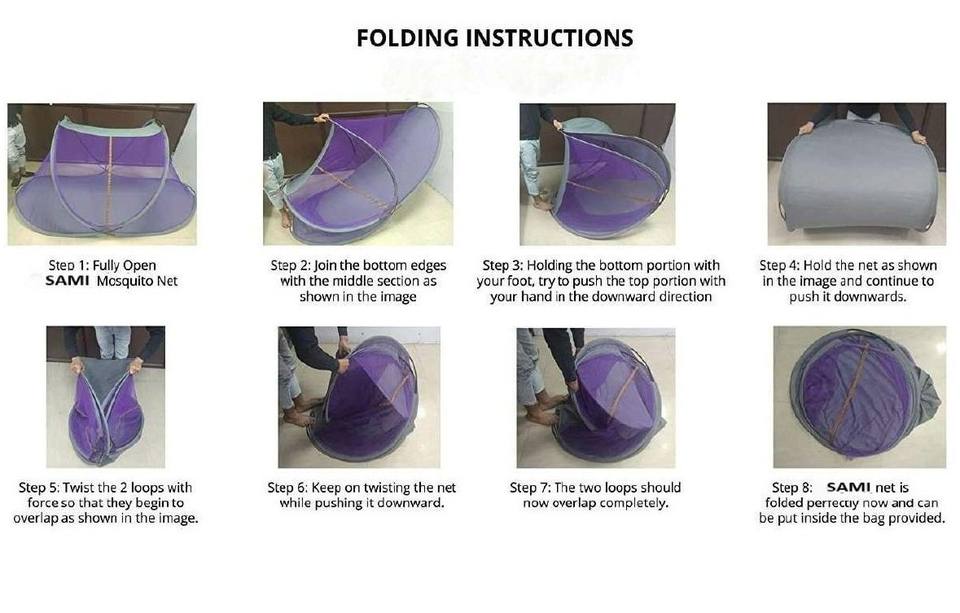 FOLDING INSTRUCTIONS

Step 1: Fully Open SAMI Mosquito Net

Step 2: Join the bottom edges with the middle section as shown in the image

Step 3: Holding the bottom portion with your foot, try to push the top portion with your hand in the downward direction

Step 4: Hold the net as shown in the image and continue to push it downwards.

Step 5: Twist the 2 loops with force so that they begin to overlap as shown in the image.

Step 6: Keep on twisting the net while pushing it downward.

Step 7: The two loops should now overlap completely.

Step 8: SAMI net is folded perfectly now and can be put inside the bag provided.