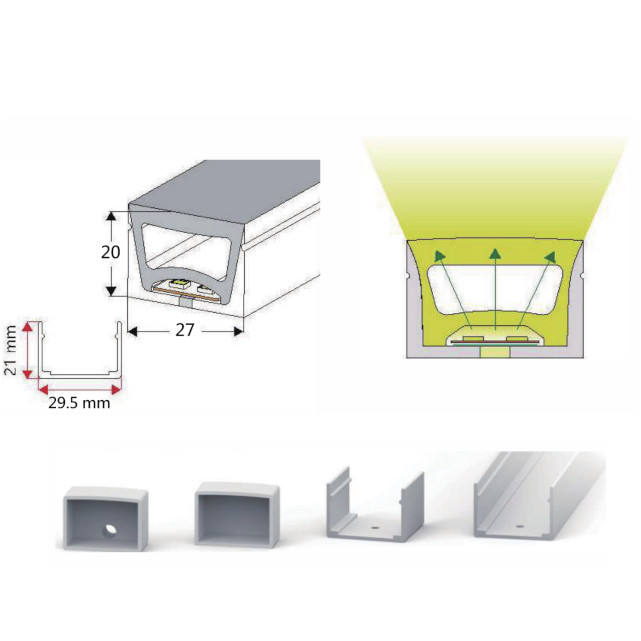 20

27

21 mm

29.5 mm