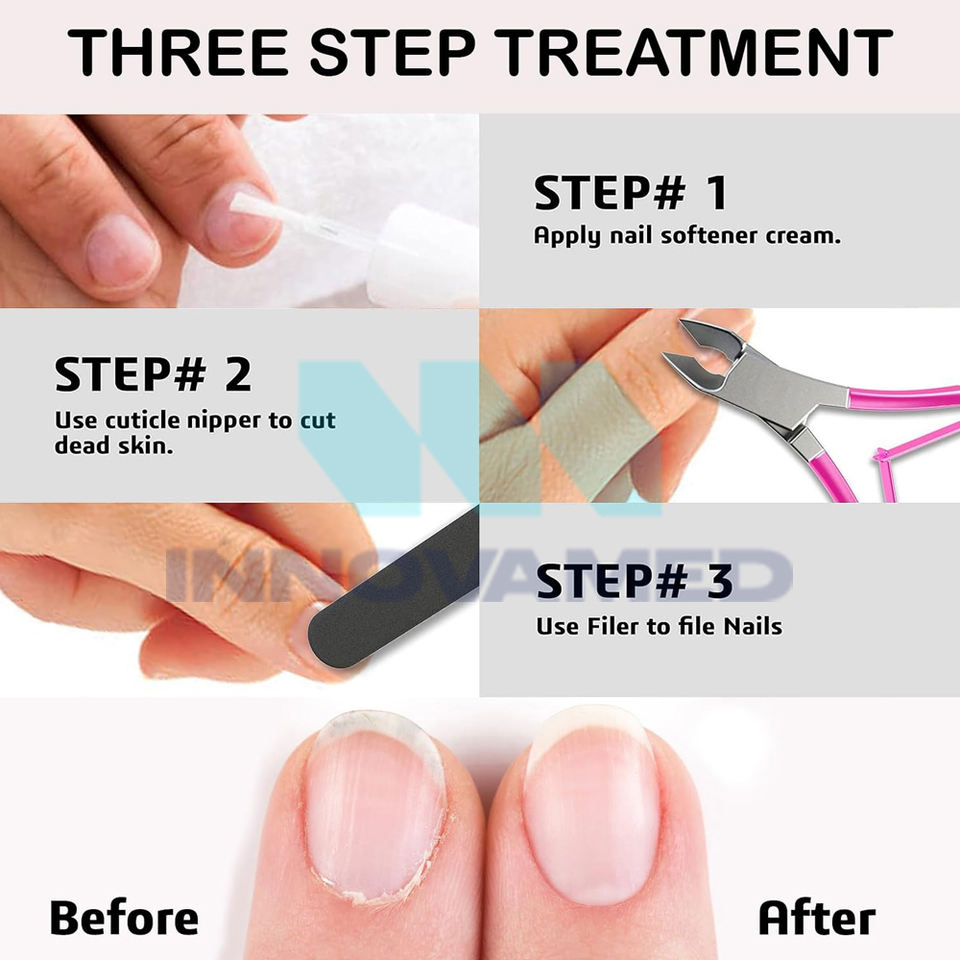 THREE STEP TREATMENT

STEP# 1
Apply nail softener cream.

STEP# 2
Use cuticle nipper to cut dead skin.

INNOVAMED

STEP# 3
Use Filer to file Nails

Before

After