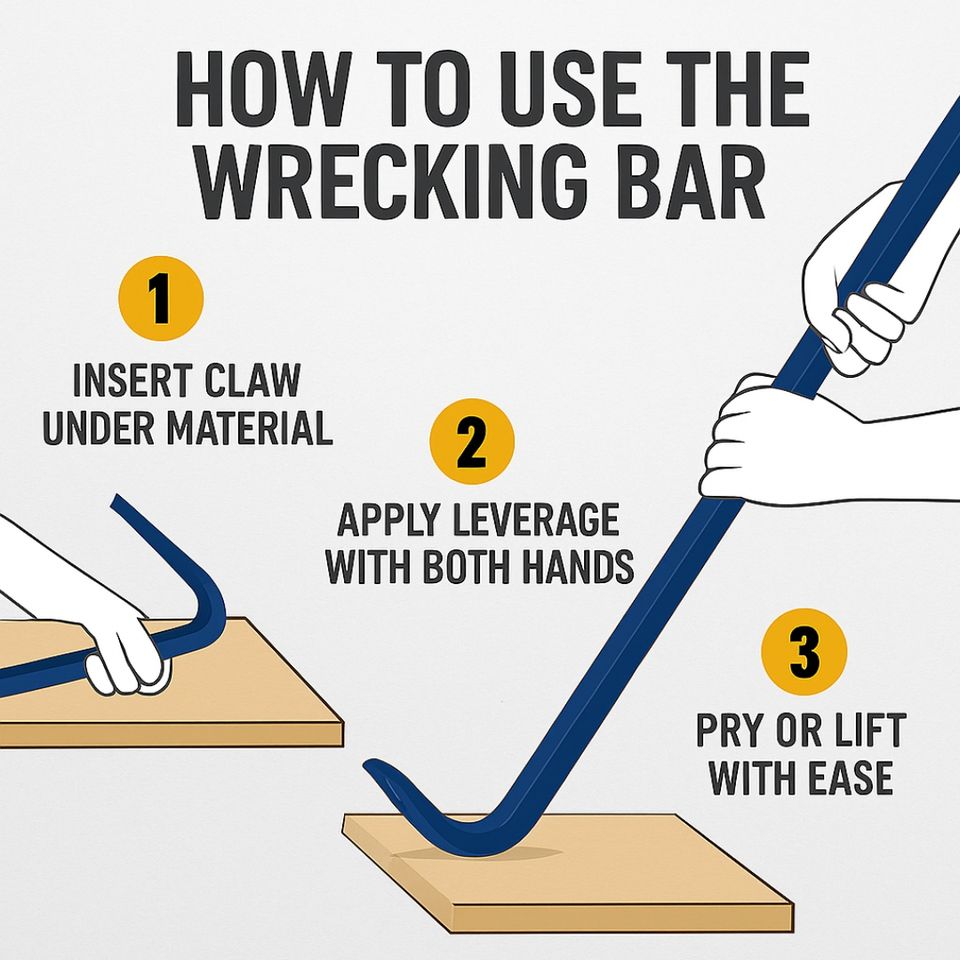 HOW TO USE THE WRECKING BAR

1
INSERT CLAW UNDER MATERIAL

2
APPLY LEVERAGE WITH BOTH HANDS

3
PRY OR LIFT WITH EASE