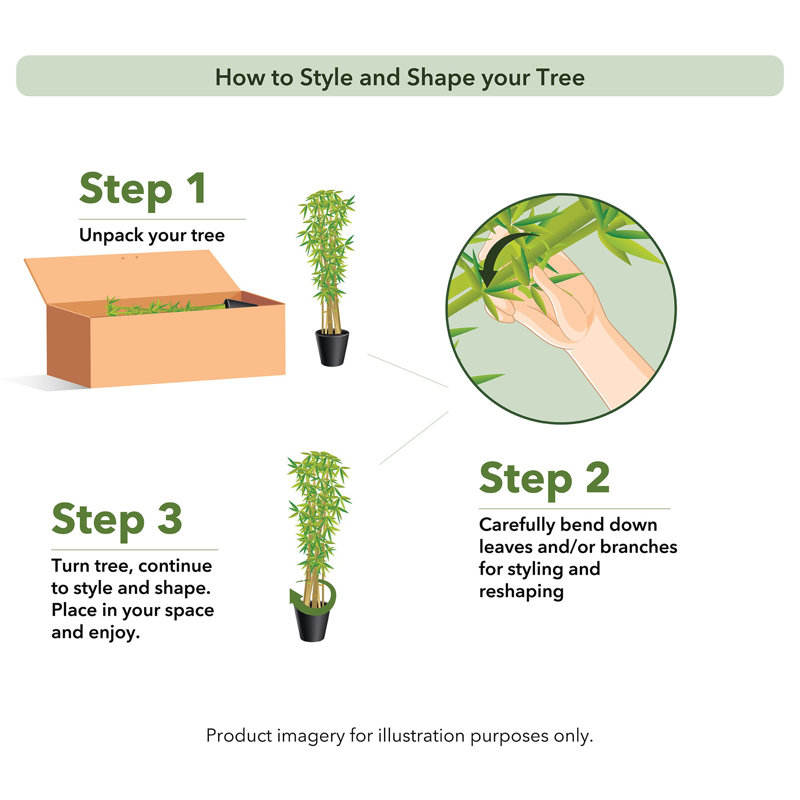 How to Style and Shape your Tree

Step 1

Unpack your tree

Step 2

Carefully bend down leaves and/or branches for styling and reshaping

Step 3

Turn tree, continue to style and shape. Place in your space and enjoy.

Product imagery for illustration purposes only.