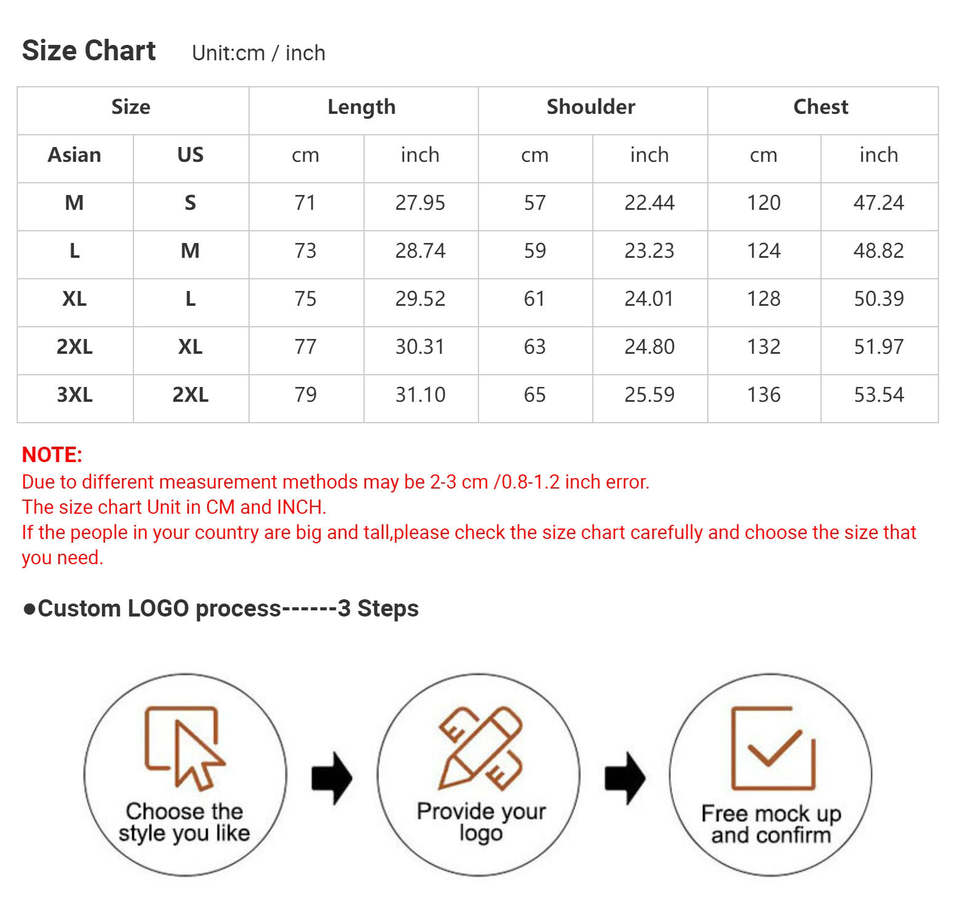 Size Chart Unit:cm / inch

| Size | | Length | | Shoulder | | Chest | |
|---|---|---|---|---|---|---|---|
| Asian | US | cm | inch | cm | inch | cm | inch |
| M | S | 71 | 27.95 | 57 | 22.44 | 120 | 47.24 |
| L | M | 73 | 28.74 | 59 | 23.23 | 124 | 48.82 |
| XL | L | 75 | 29.52 | 61 | 24.01 | 128 | 50.39 |
| 2XL | XL | 77 | 30.31 | 63 | 24.80 | 132 | 51.97 |
| 3XL | 2XL | 79 | 31.10 | 65 | 25.59 | 136 | 53.54 |

NOTE:
Due to different measurement methods may be 2-3 cm /0.8-1.2 inch error.
The size chart Unit in CM and INCH.
If the people in your country are big and tall,please check the size chart carefully and choose the size that you need.

●Custom LOGO process------3 Steps

Choose the style you like

Provide your logo

Free mock up and confirm