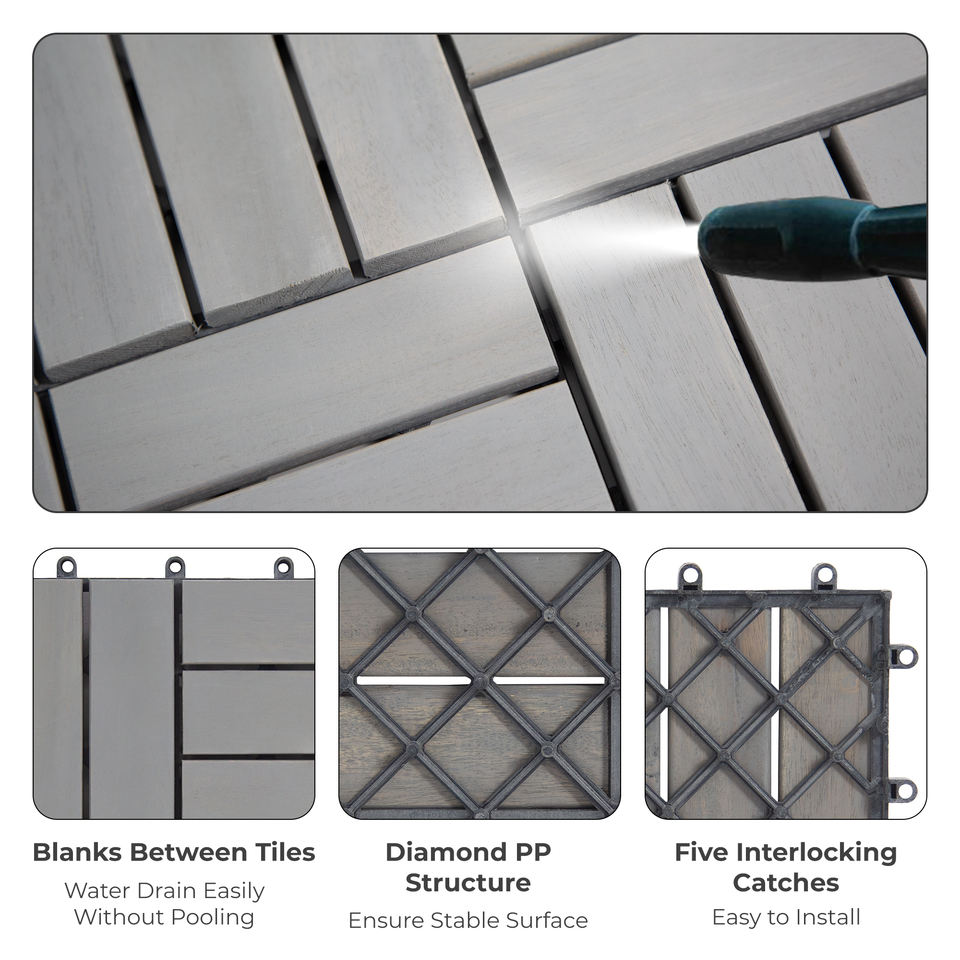 Blanks Between Tiles
Water Drain Easily Without Pooling

Diamond PP Structure
Ensure Stable Surface

Five Interlocking Catches
Easy to Install