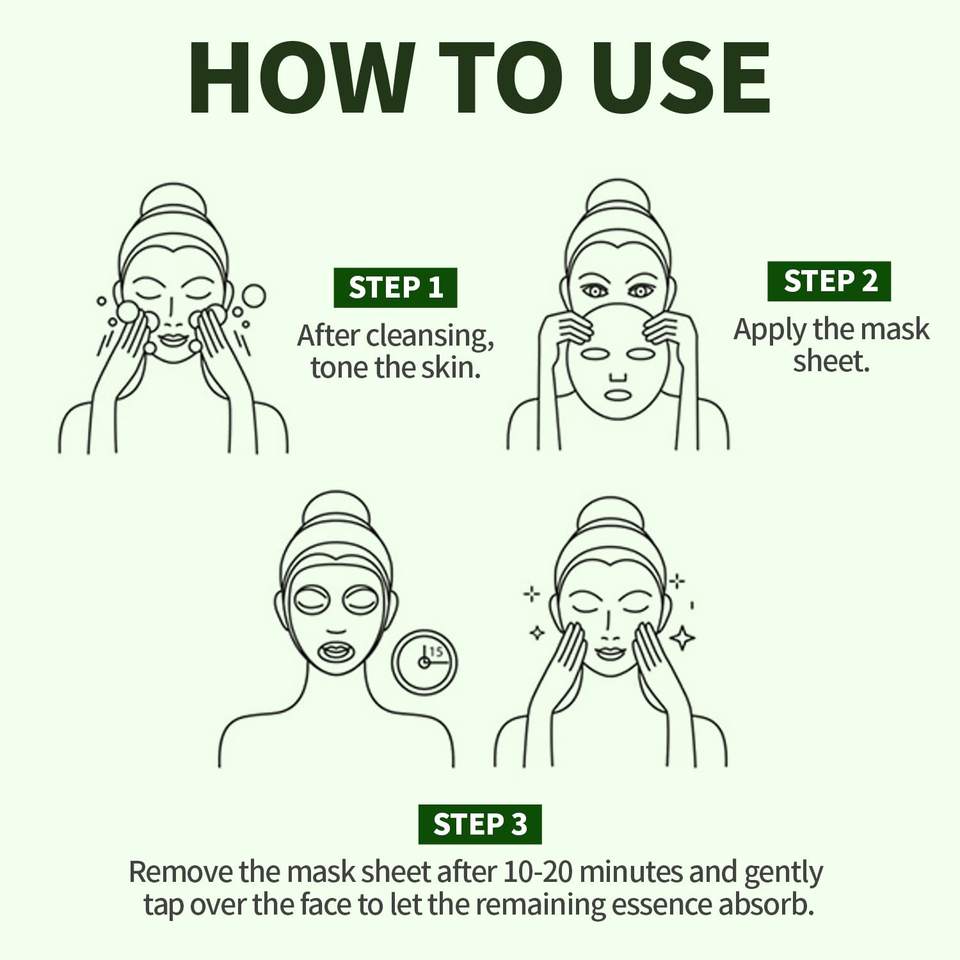 HOW TO USE

STEP 1
After cleansing, tone the skin.

STEP 2
Apply the mask sheet.

15

STEP 3
Remove the mask sheet after 10-20 minutes and gently tap over the face to let the remaining essence absorb.