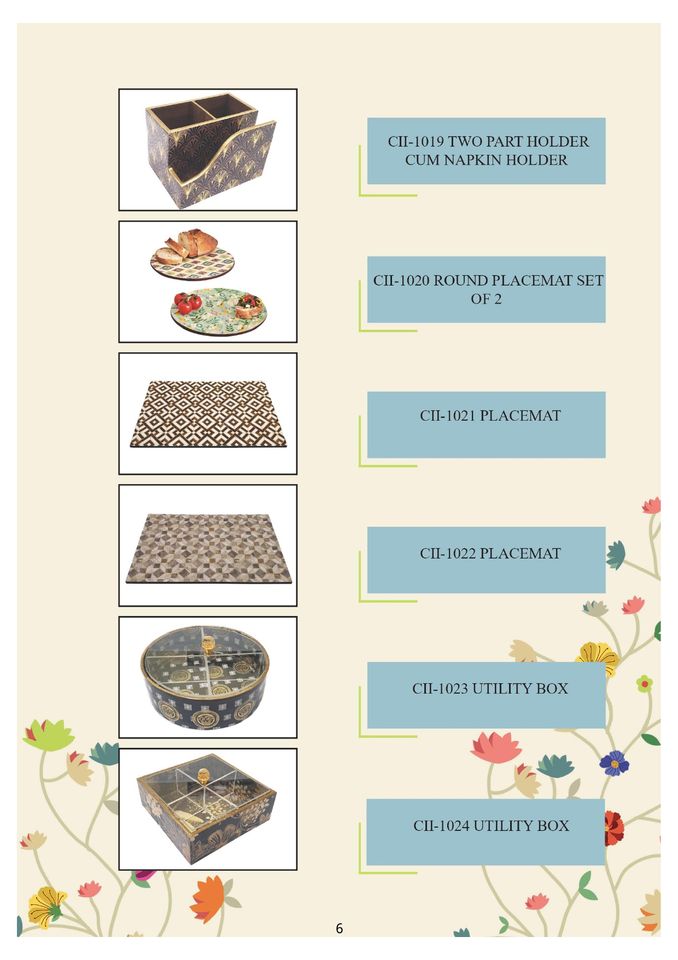 CII-1019 TWO PART HOLDER CUM NAPKIN HOLDER

CII-1020 ROUND PLACEMAT SET OF 2

CII-1021 PLACEMAT

CII-1022 PLACEMAT

CII-1023 UTILITY BOX

CII-1024 UTILITY BOX

6