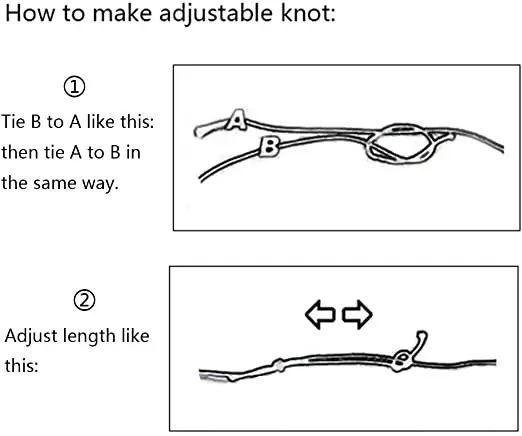 How to make adjustable knot:

①
Tie B to A like this: then tie A to B in the same way.

A
B

②
Adjust length like this: