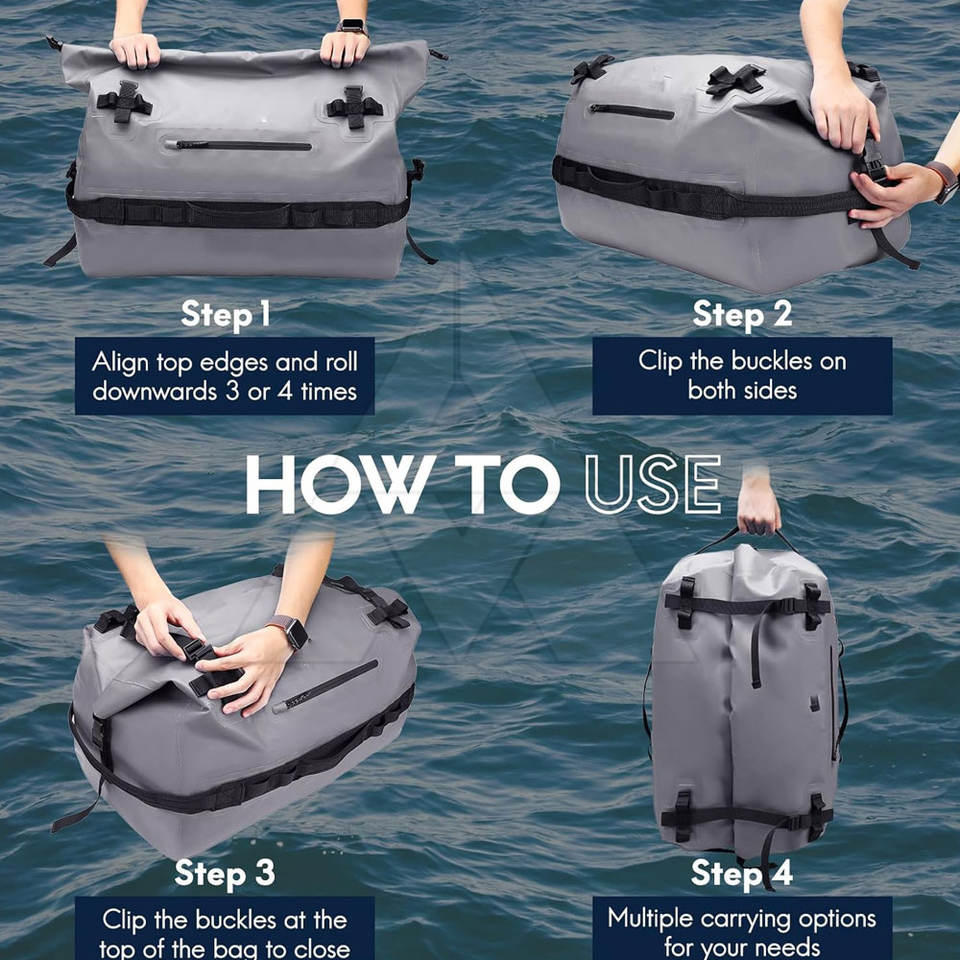 Step 1

Align top edges and roll downwards 3 or 4 times

Step 2

Clip the buckles on both sides

HOW TO USE

Step 3

Clip the buckles at the top of the bag to close

Step 4

Multiple carrying options for your needs