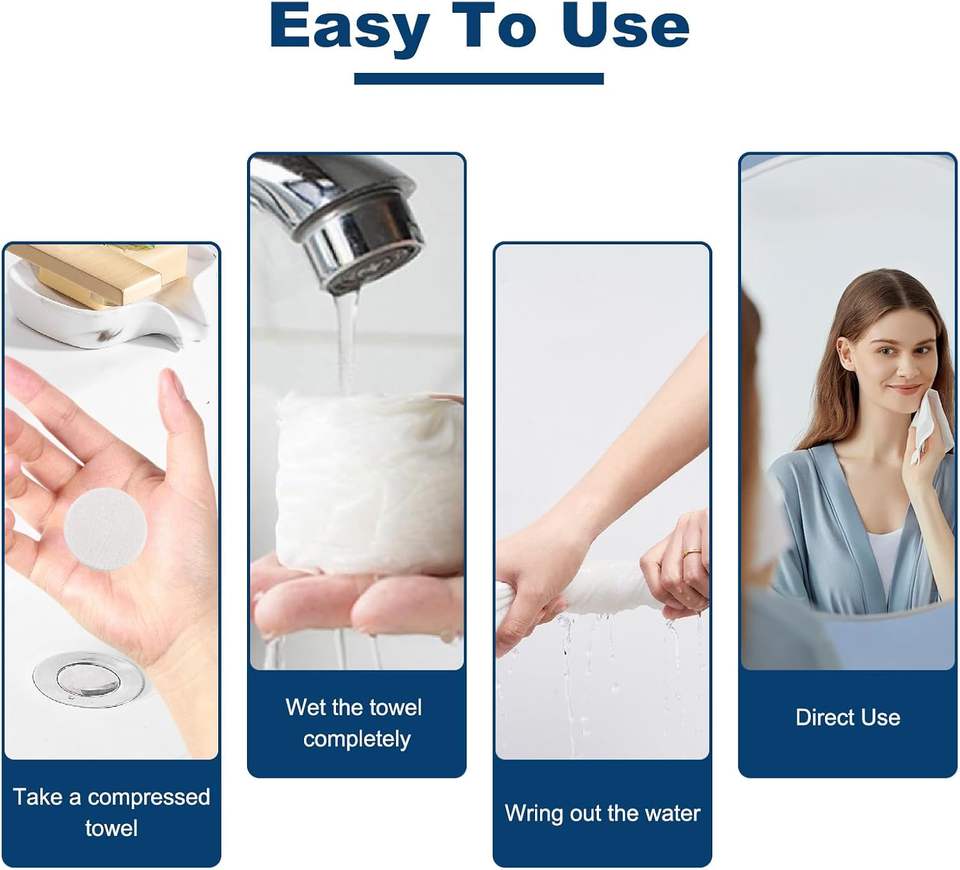 Easy To Use

Take a compressed towel

Wet the towel completely

Wring out the water

Direct Use