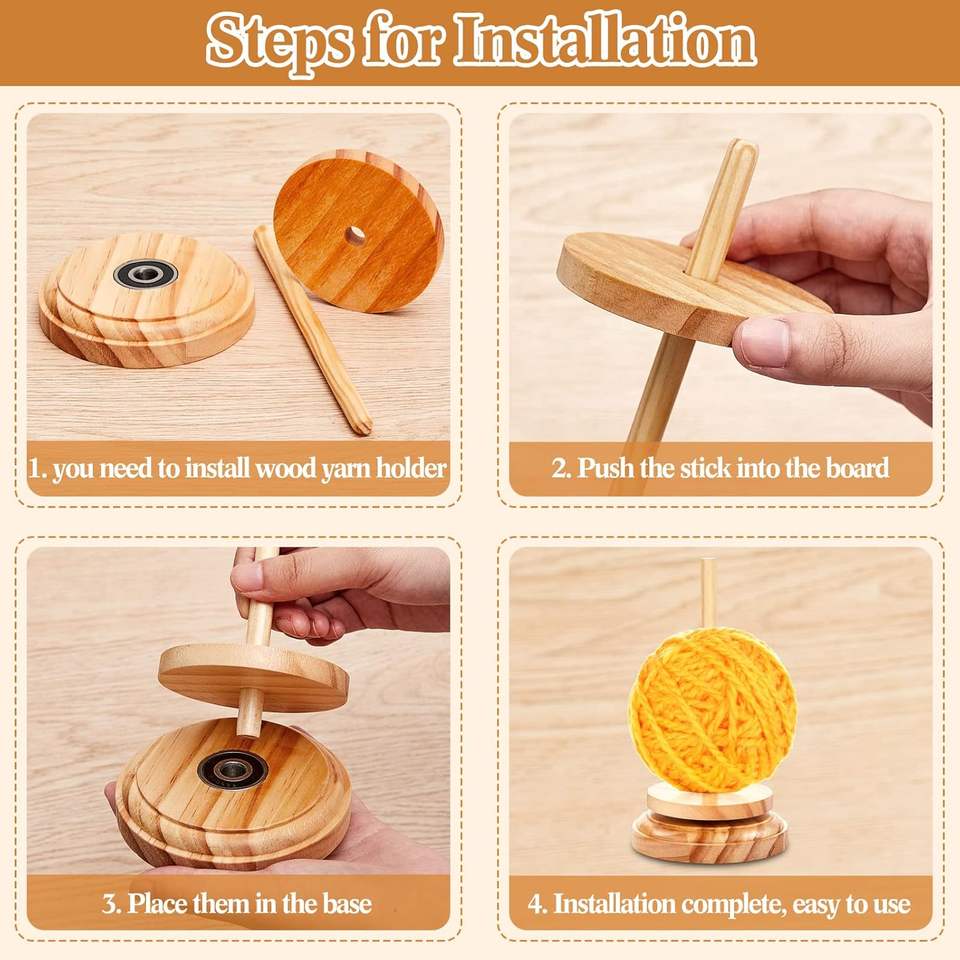 Steps for Installation

1. you need to install wood yarn holder

2. Push the stick into the board

3. Place them in the base

4. Installation complete, easy to use