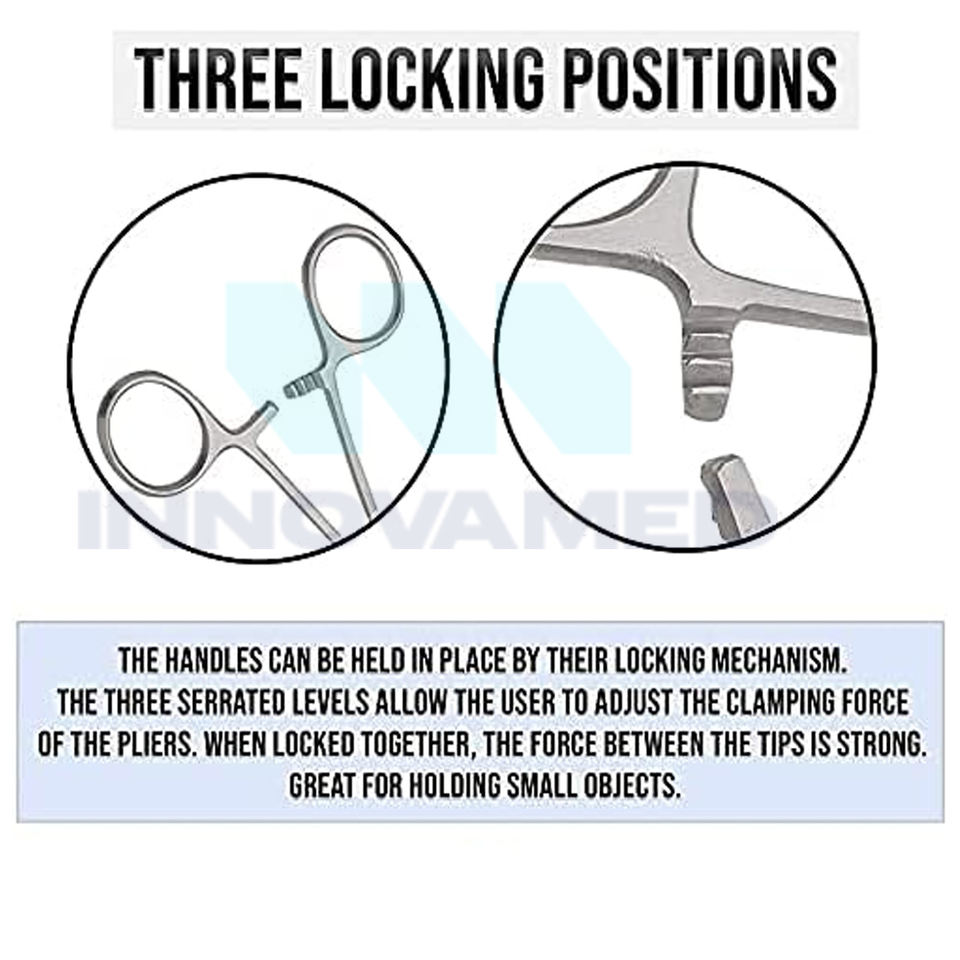 THREE LOCKING POSITIONS

INNOVAMED

THE HANDLES CAN BE HELD IN PLACE BY THEIR LOCKING MECHANISM. THE THREE SERRATED LEVELS ALLOW THE USER TO ADJUST THE CLAMPING FORCE OF THE PLIERS. WHEN LOCKED TOGETHER, THE FORCE BETWEEN THE TIPS IS STRONG. GREAT FOR HOLDING SMALL OBJECTS.