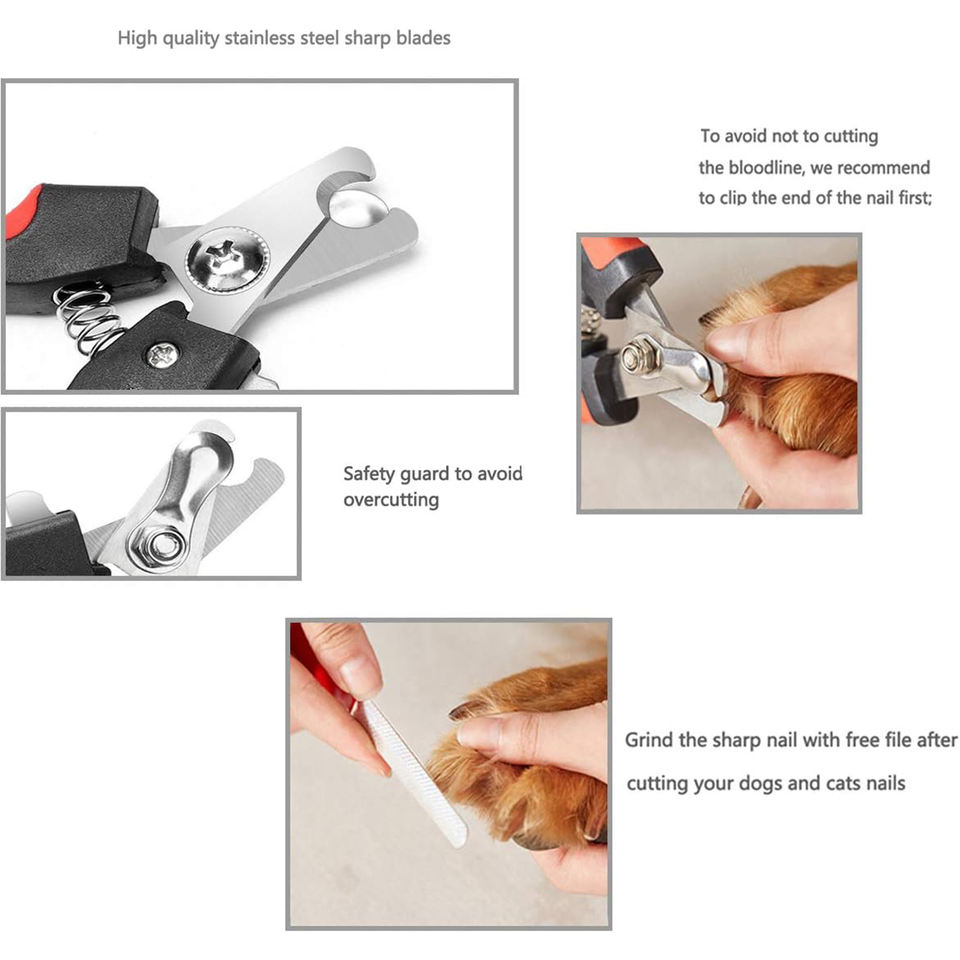 High quality stainless steel sharp blades

To avoid not to cutting the bloodline, we recommend to clip the end of the nail first;

Safety guard to avoid overcutting

Grind the sharp nail with free file after cutting your dogs and cats nails