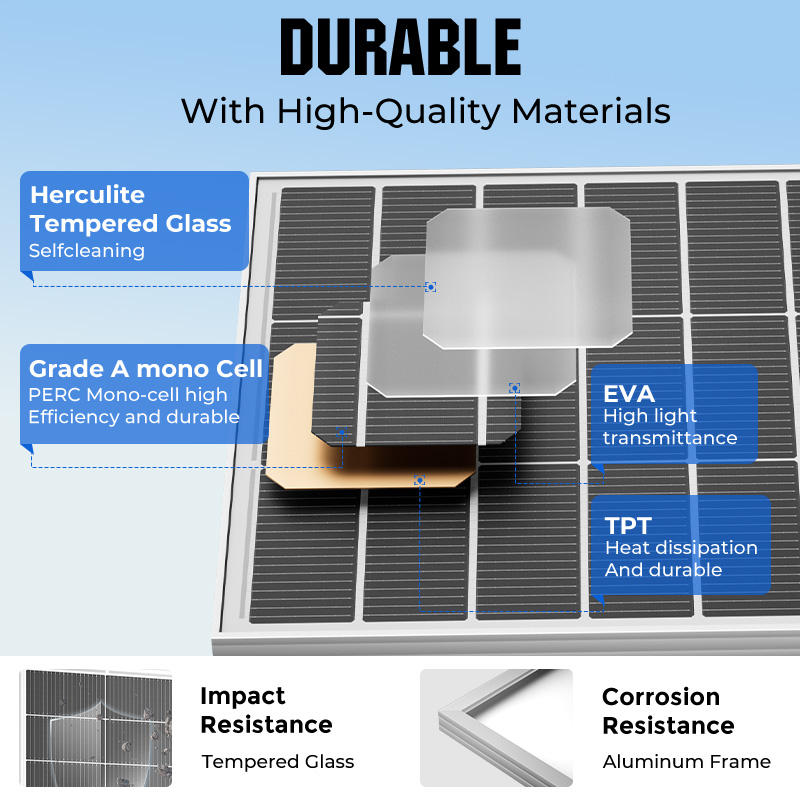 DURABLE
With High-Quality Materials

Herculite Tempered Glass
Selfcleaning

Grade A mono Cell
PERC Mono-cell high Efficiency and durable

EVA
High light transmittance

TPT
Heat dissipation And durable

Impact Resistance
Tempered Glass

Corrosion Resistance
Aluminum Frame