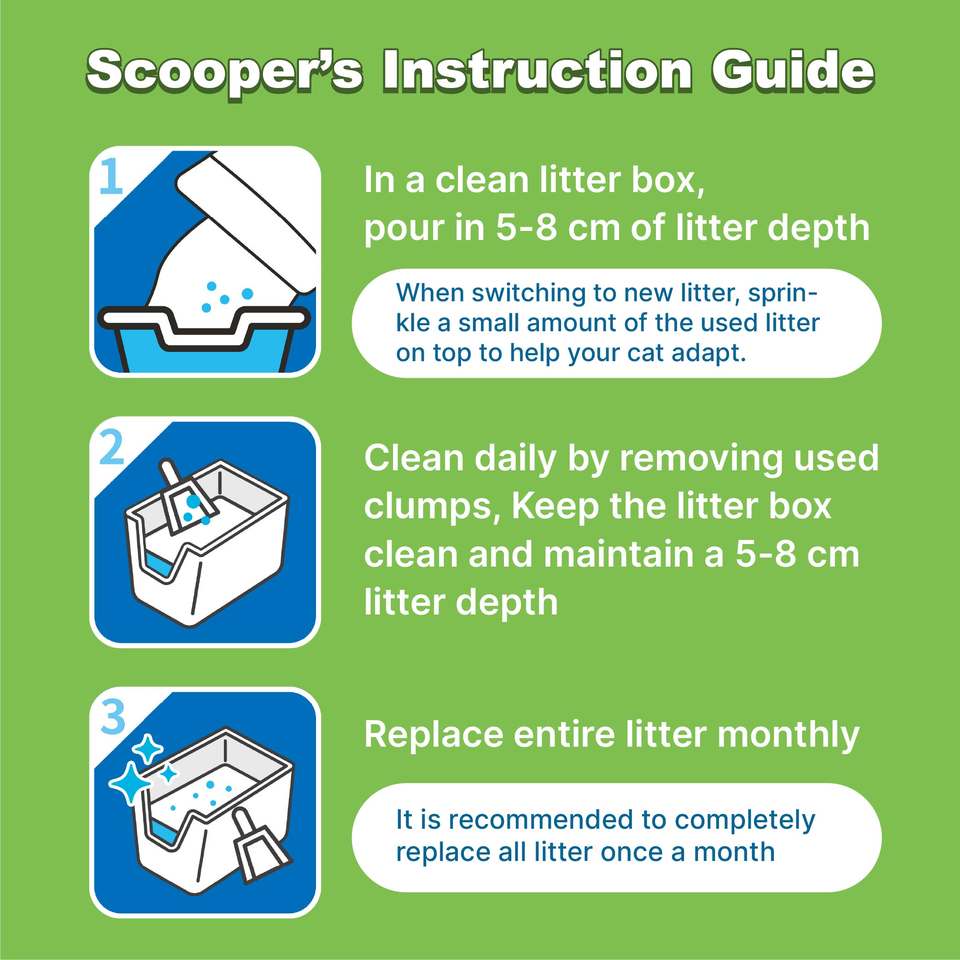 Scooper's Instruction Guide

1

In a clean litter box, pour in 5-8 cm of litter depth

When switching to new litter, sprinkle a small amount of the used litter on top to help your cat adapt.

2

Clean daily by removing used clumps, Keep the litter box clean and maintain a 5-8 cm litter depth

3

Replace entire litter monthly

It is recommended to completely replace all litter once a month