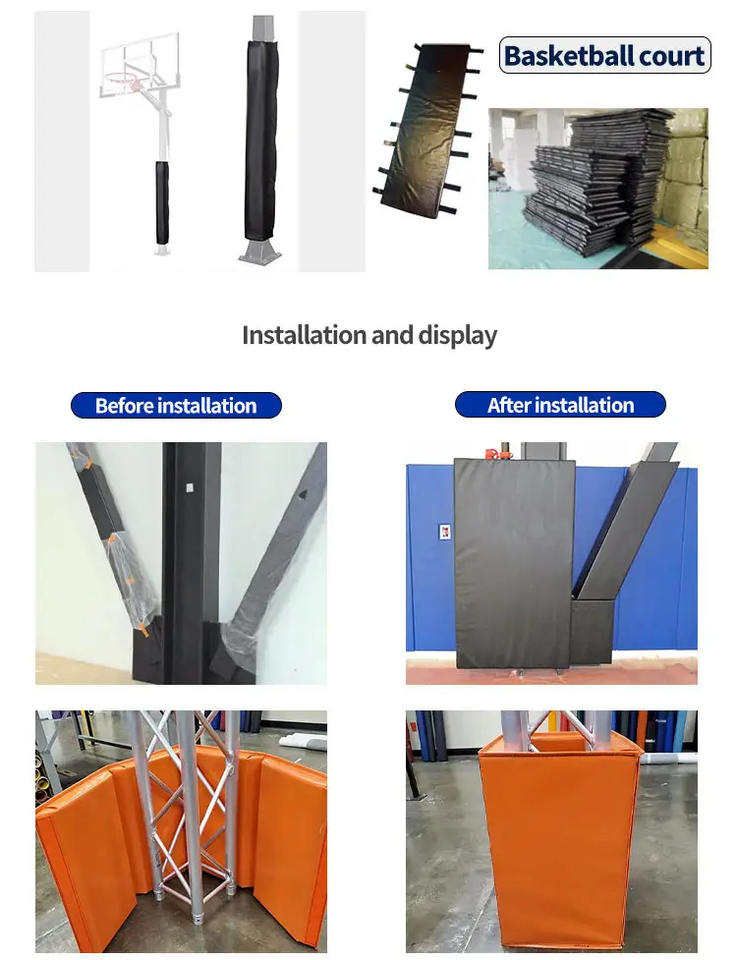 Basketball court

Installation and display

Before installation

After installation