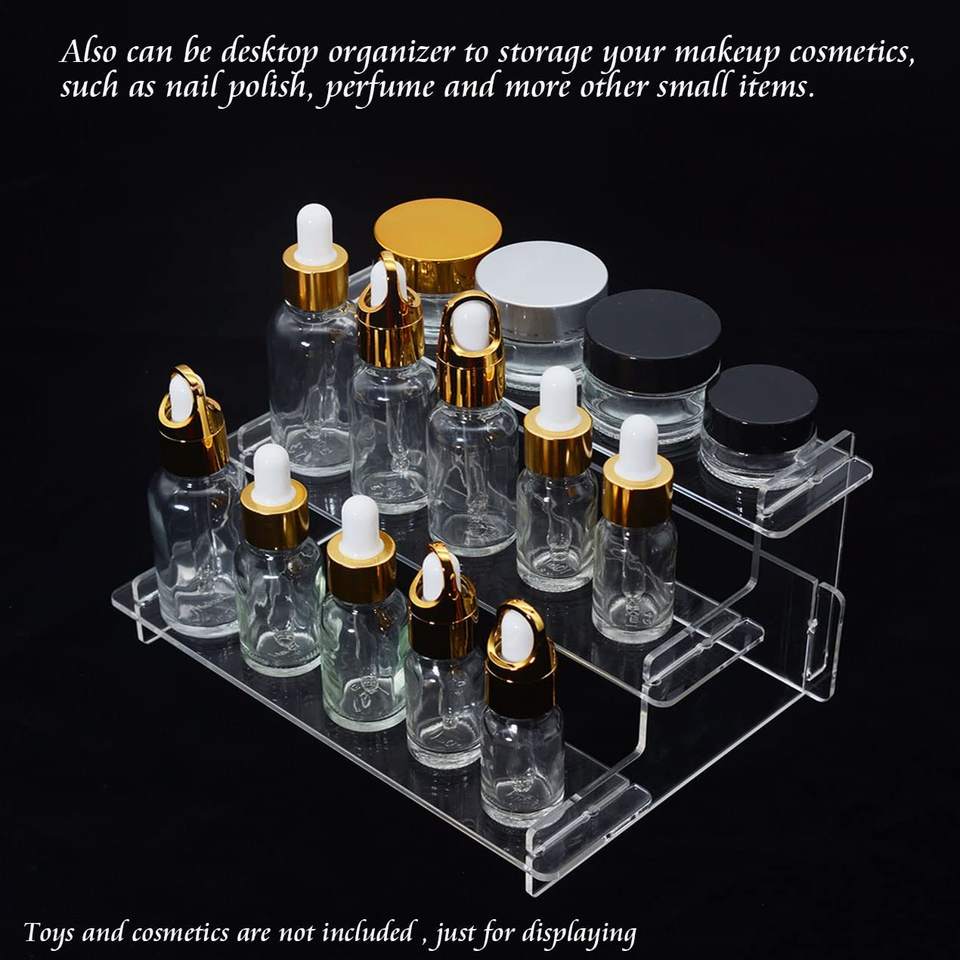 Also can be desktop organizer to storage your makeup cosmetics, such as nail polish, perfume and more other small items.

Toys and cosmetics are not included , just for displaying