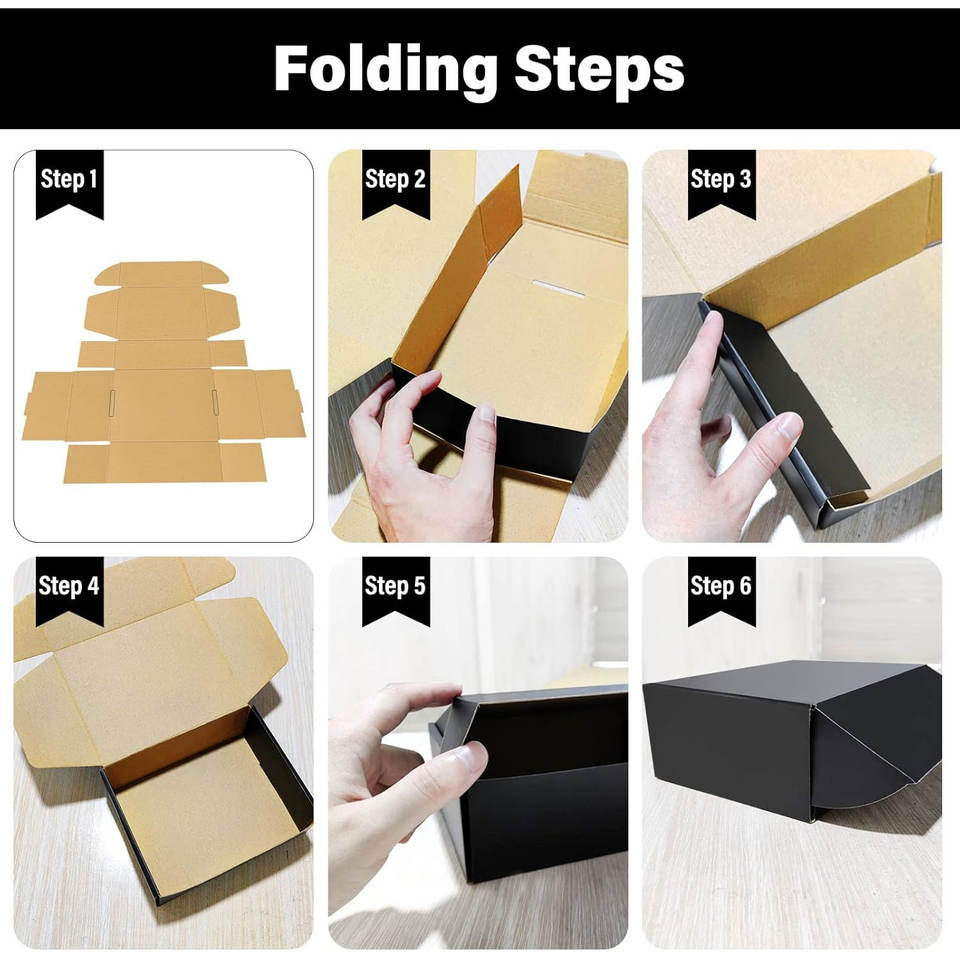 Folding Steps

Step 1

Step 2

Step 3

Step 4

Step 5

Step 6