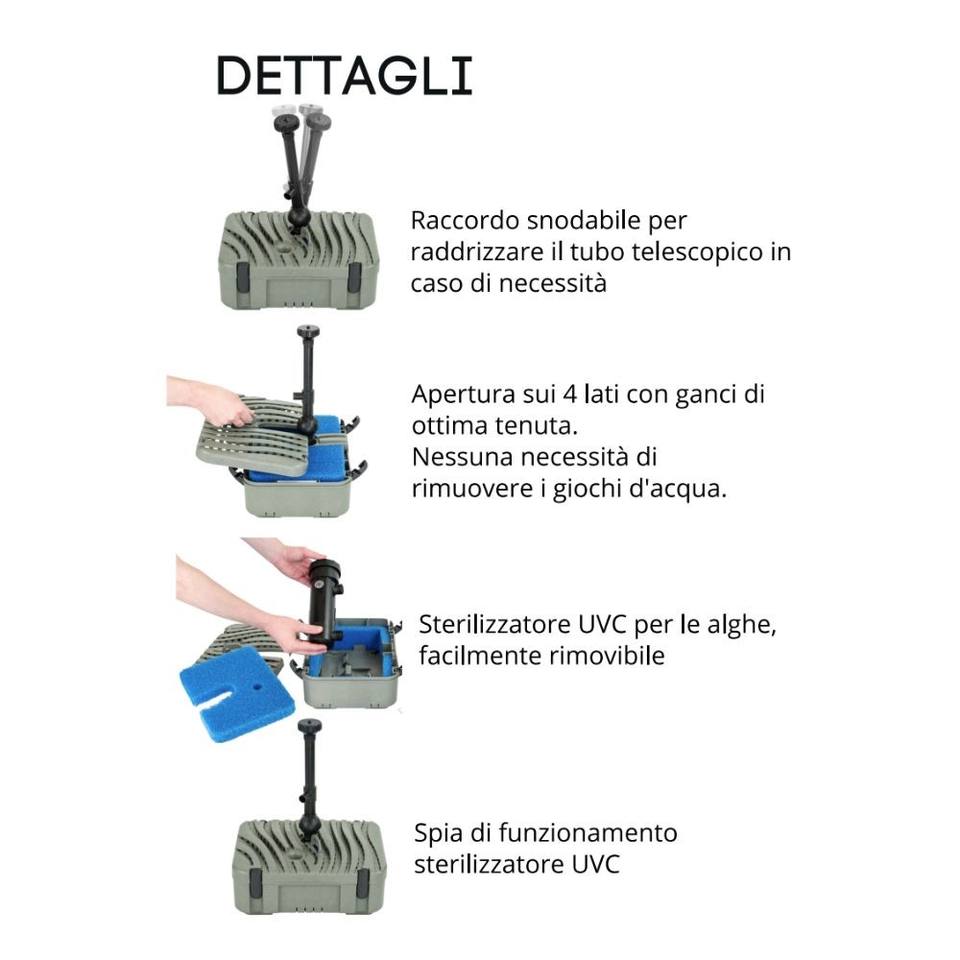 DETTAGLI

Raccordo snodabile per raddrizzare il tubo telescopico in caso di necessità

Apertura sui 4 lati con ganci di ottima tenuta.
Nessuna necessità di rimuovere i giochi d'acqua.

Sterilizzatore UVC per le alghe, facilmente rimovibile

Spia di funzionamento sterilizzatore UVC