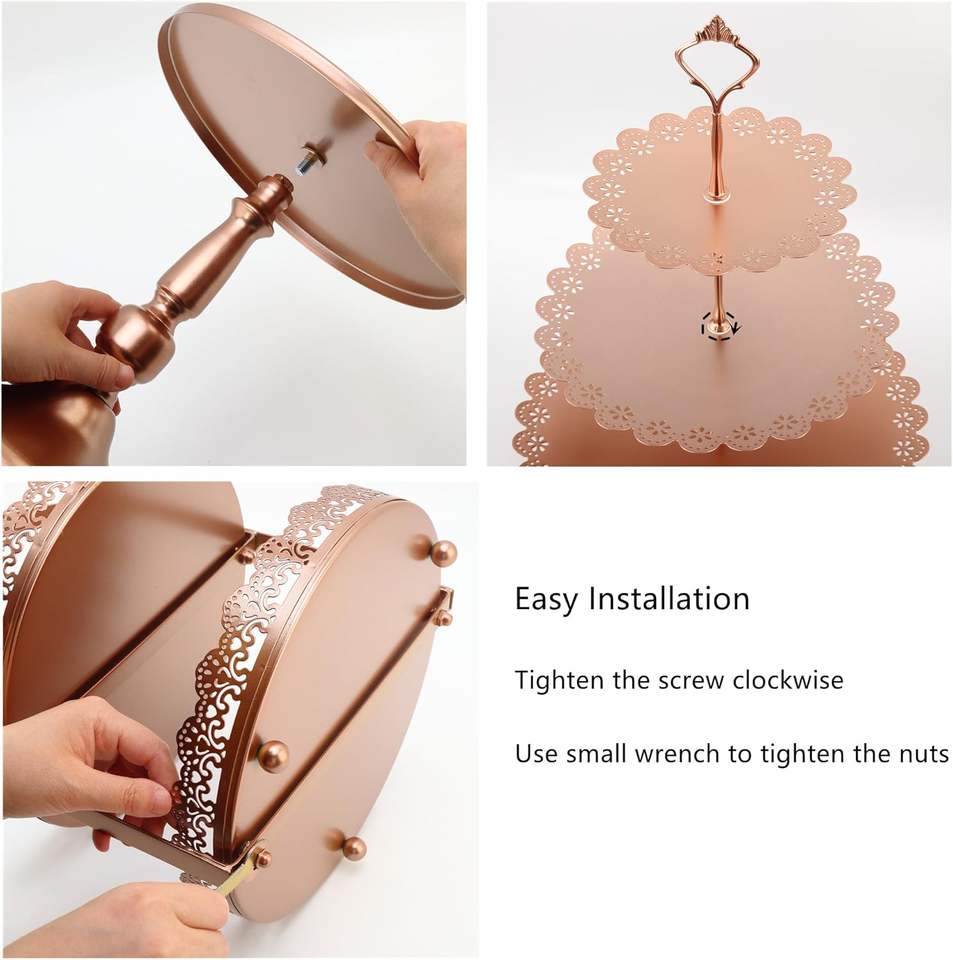 Easy Installation

Tighten the screw clockwise

Use small wrench to tighten the nuts