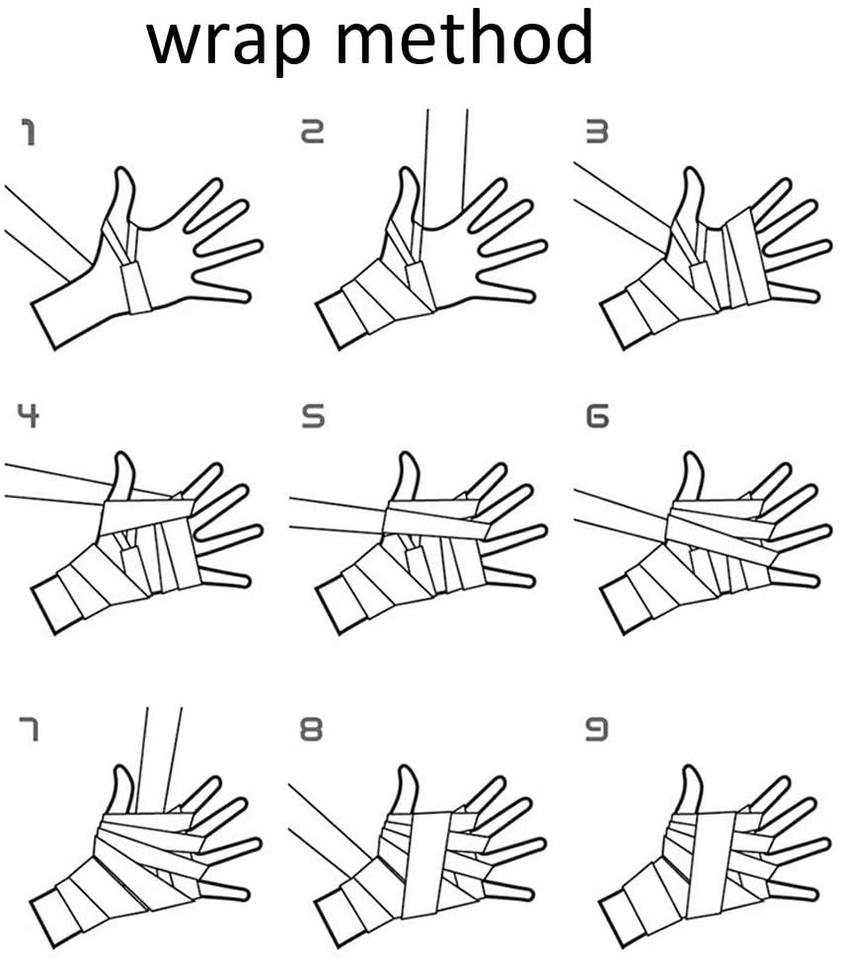 wrap method

1

2

3

4

5

6

7

8

9