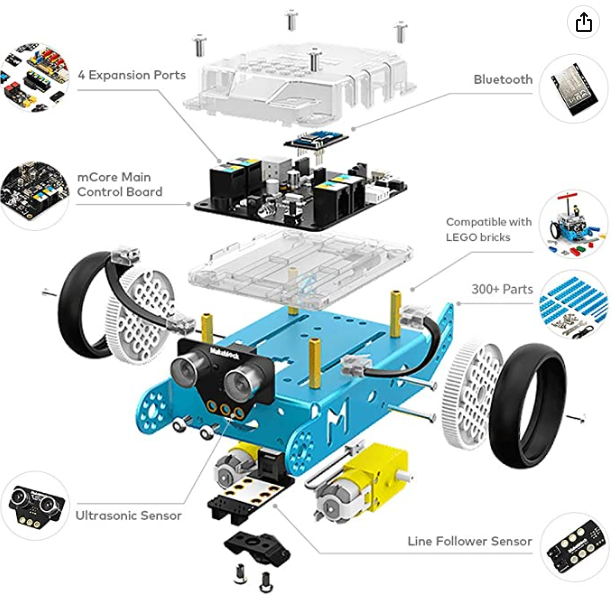 4 Expansion Ports

Bluetooth

mCore Main Control Board

Compatible with LEGO bricks

300+ Parts

Makeblock

Ultrasonic Sensor

Line Follower Sensor