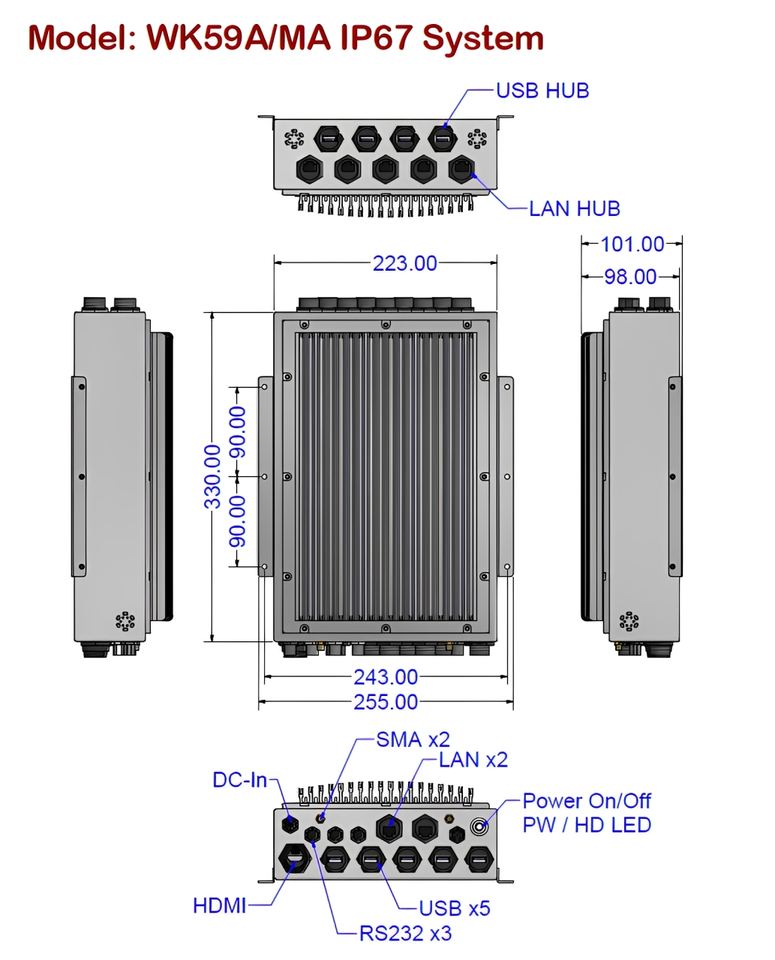 Model: WK59A/MA IP67 System

USB HUB

LAN HUB

223.00

101.00

98.00

330.00

90.00

90.00

243.00

255.00

SMA x2

LAN x2

DC-In

Power On/Off
PW / HD LED

HDMI

USB x5

RS232 x3