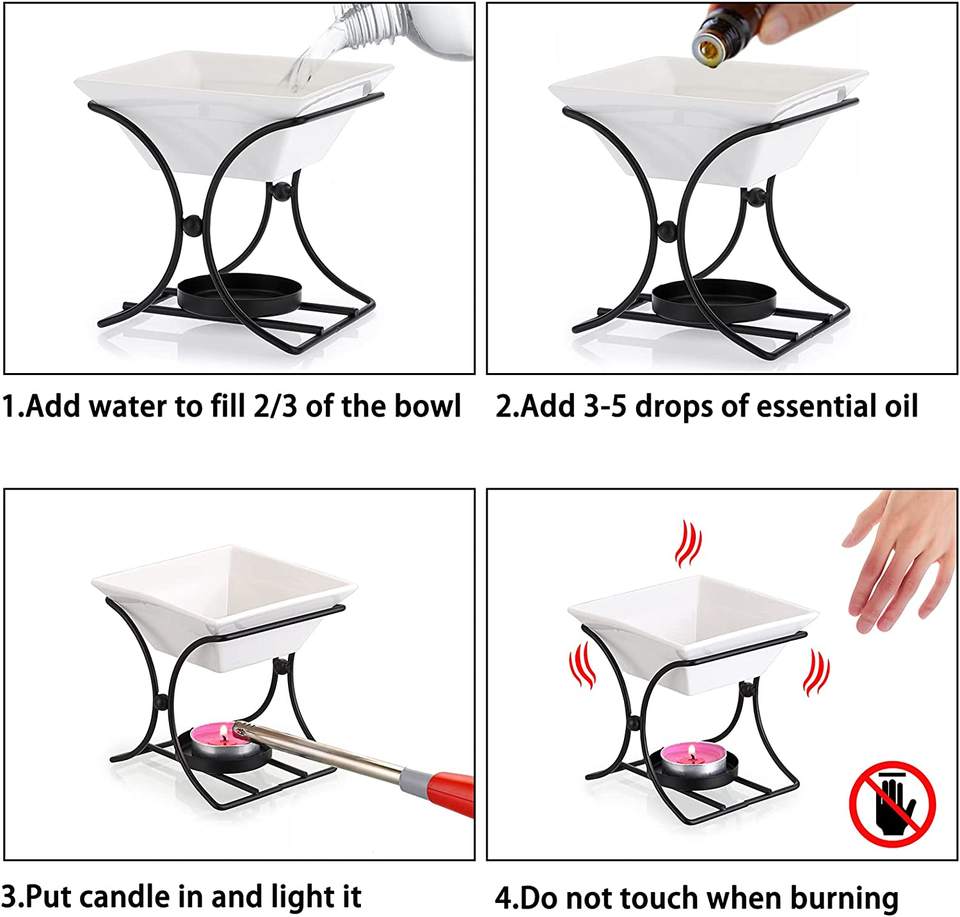 1.Add water to fill 2/3 of the bowl

2.Add 3-5 drops of essential oil

3.Put candle in and light it

4.Do not touch when burning