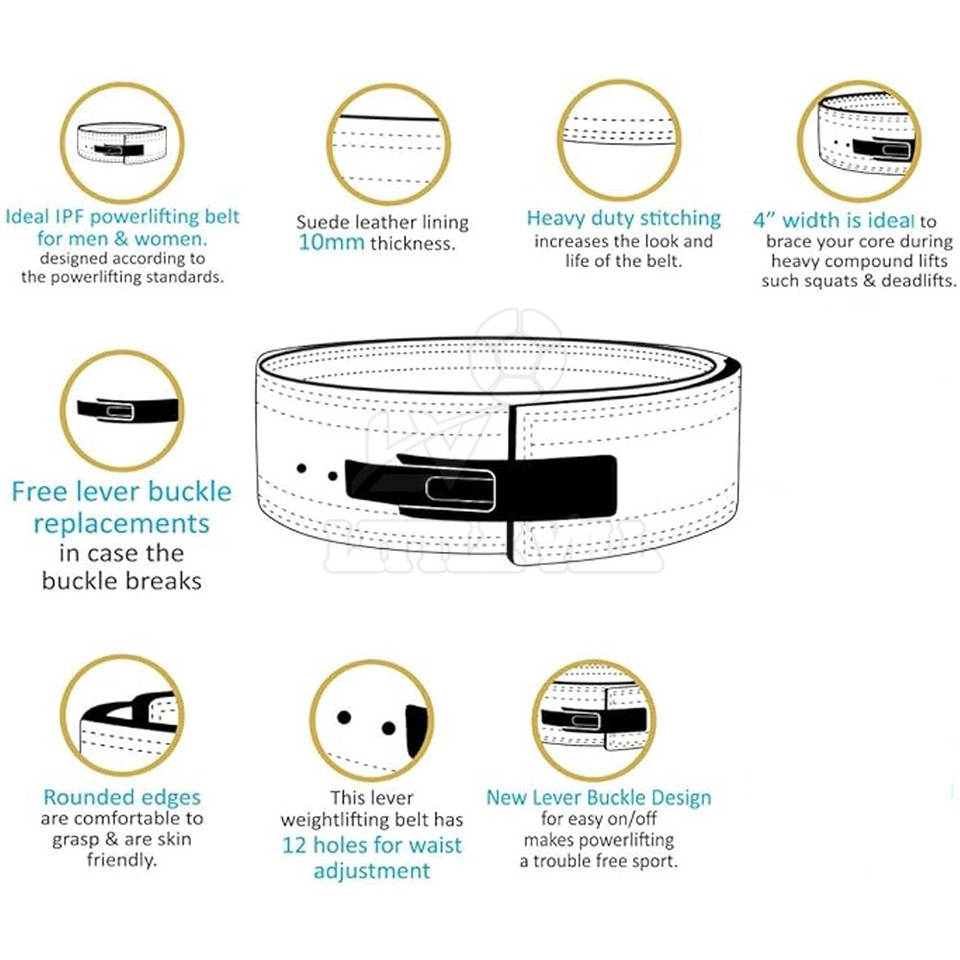 Ideal IPF powerlifting belt for men & women. designed according to the powerlifting standards.

Suede leather lining 10mm thickness.

Heavy duty stitching increases the look and life of the belt.

4" width is ideal to brace your core during heavy compound lifts such squats & deadlifts.

Free lever buckle replacements in case the buckle breaks

Rounded edges are comfortable to grasp & are skin friendly.

This lever weightlifting belt has 12 holes for waist adjustment

New Lever Buckle Design for easy on/off makes powerlifting a trouble free sport.