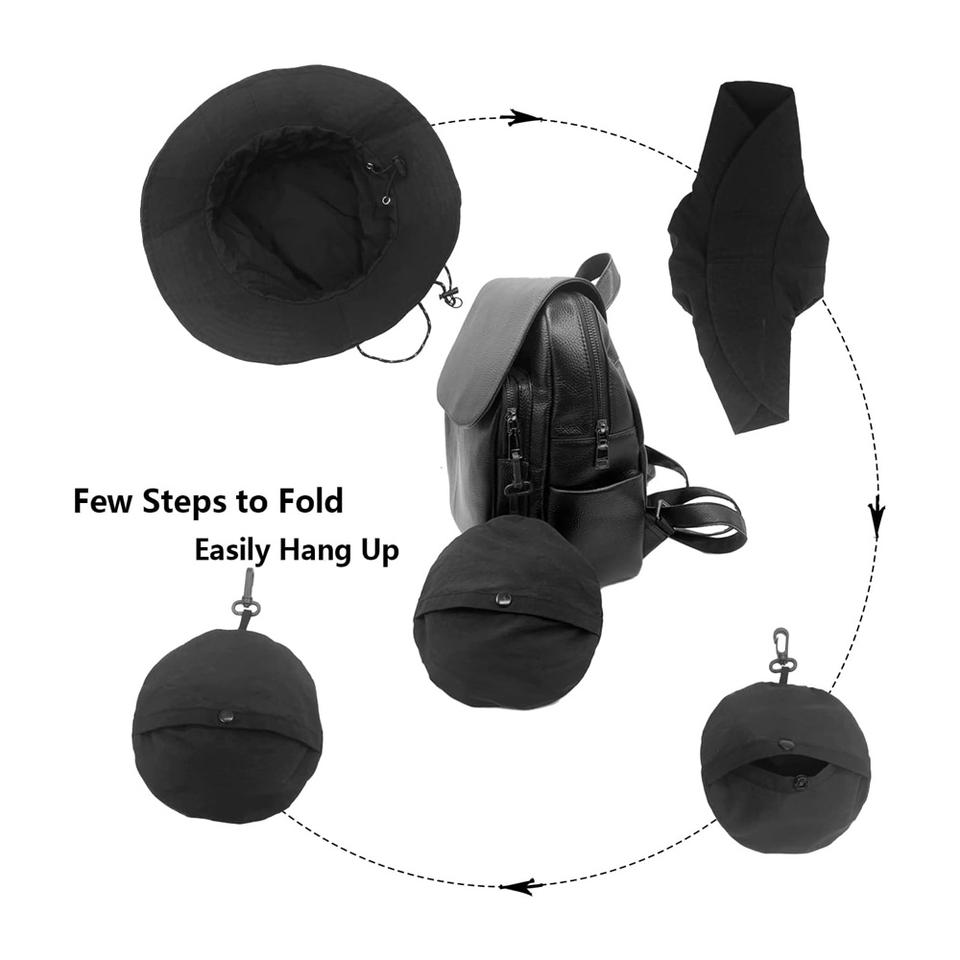 Few Steps to Fold
Easily Hang Up