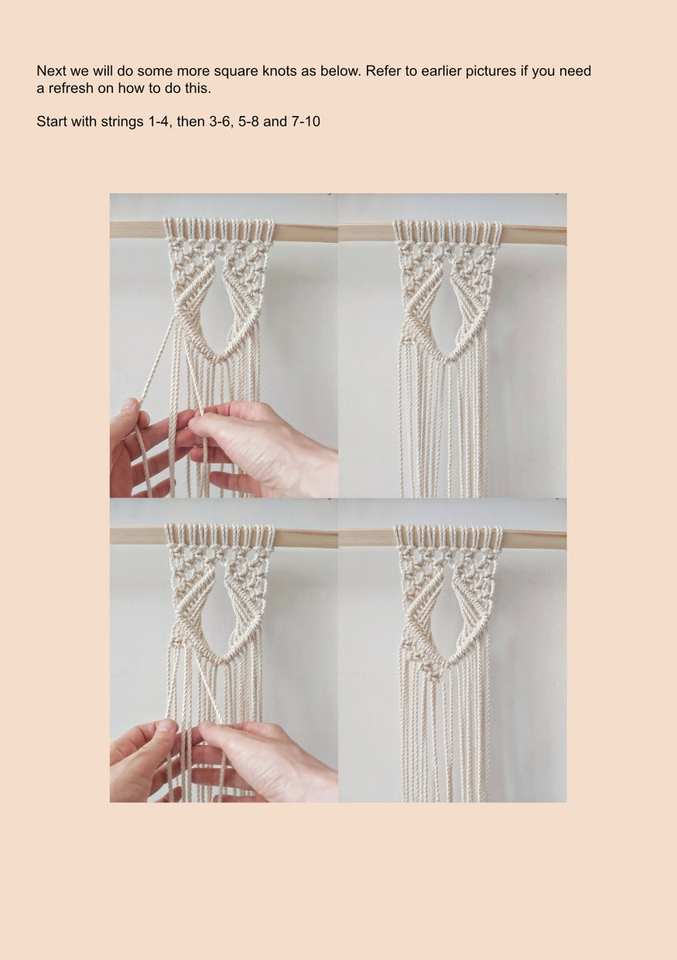 Next we will do some more square knots as below. Refer to earlier pictures if you need a refresh on how to do this.

Start with strings 1-4, then 3-6, 5-8 and 7-10