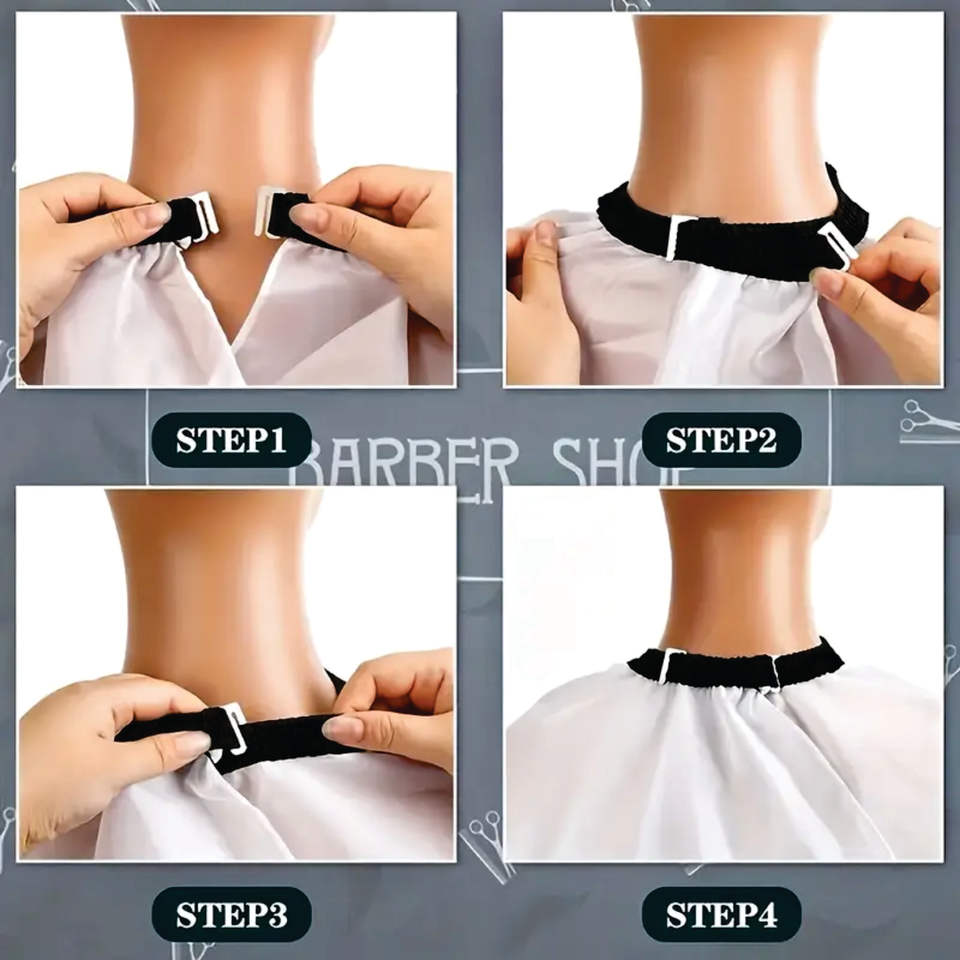 STEP1

BARBER SHOP

STEP2

STEP3

STEP4